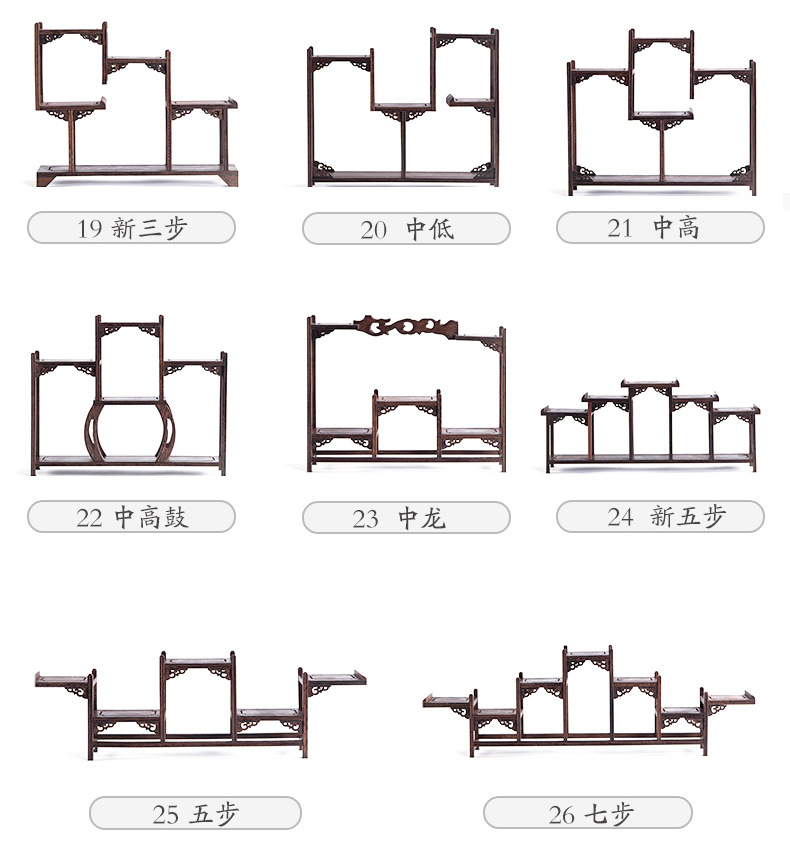 19 新三步

20 中低

21 中高

22 中高鼓

23 中龙

24 新五步

25 五步

26 七步