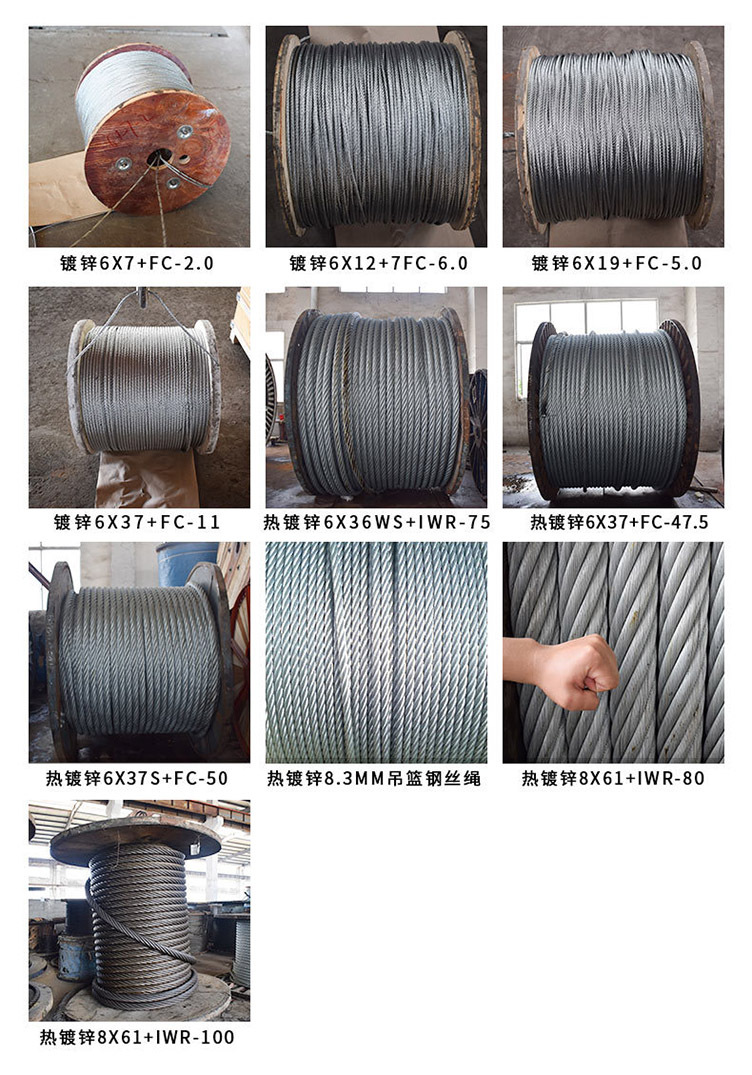 镀锌6X7+FC-2.0

镀锌6X12+7FC-6.0

镀锌6X19+FC-5.0

镀锌6X37+FC-11

热镀锌6X36WS+IWR-75

热镀锌6X37+FC-47.5

热镀锌6X37S+FC-50

热镀锌8.3MM吊篮钢丝绳

热镀锌8X61+IWR-80

热镀锌8X61+IWR-100