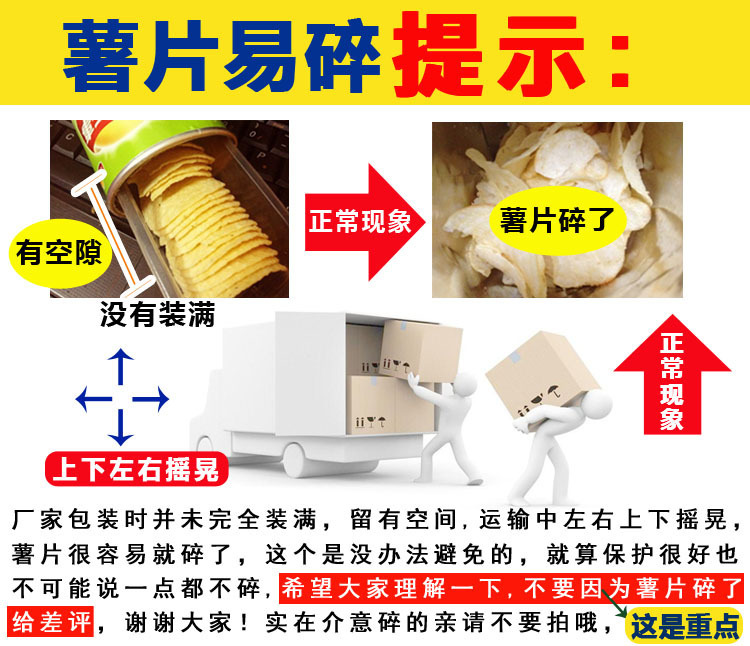 薯片易碎提示:

有空隙

没有装满

正常现象

薯片碎了

上下左右摇晃

正常现象

厂家包装时并未完全装满，留有空间，运输中左右上下摇晃，薯片很容易就碎了，这个是没办法避免的，就算保护很好也不可能说一点都不碎，希望大家理解一下，不要因为薯片碎了给差评，谢谢大家！实在介意碎的亲请不要拍哦，这是重点