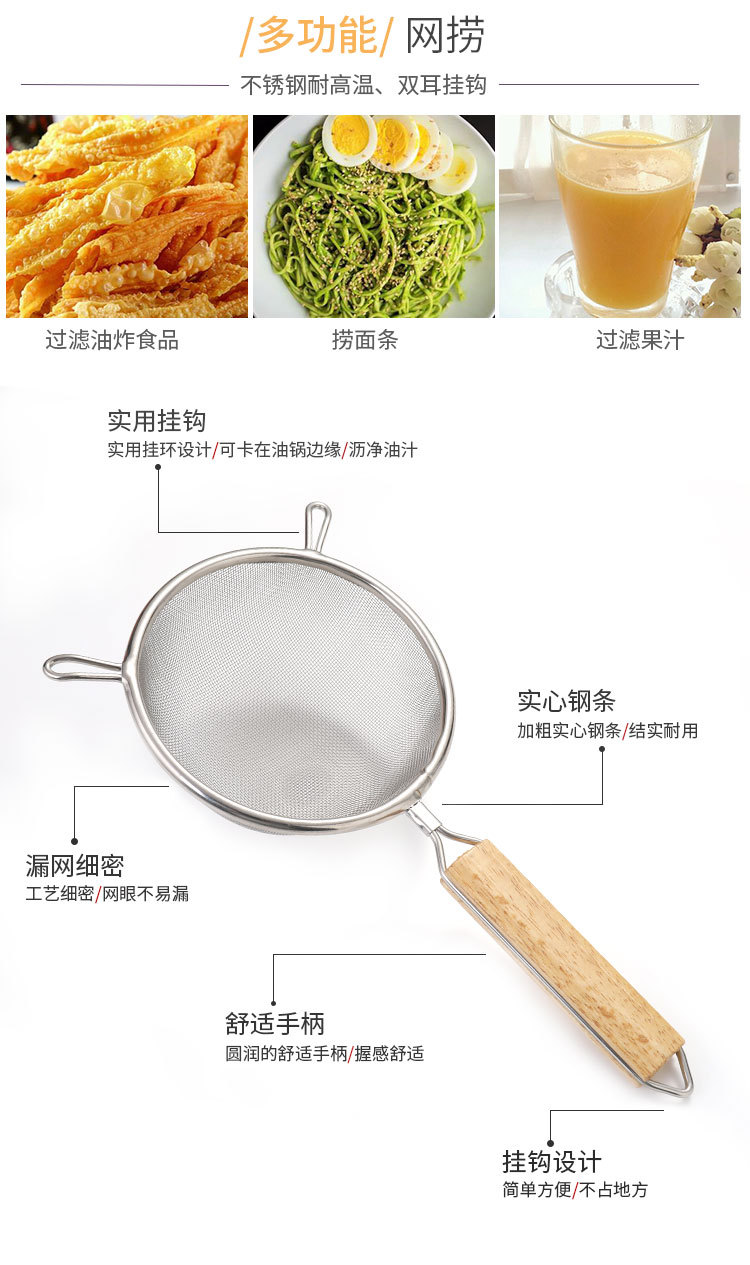 /多功能/ 网捞

不锈钢耐高温、双耳挂钩

过滤油炸食品

捞面条

过滤果汁

实用挂钩
实用挂环设计/可卡在油锅边缘/沥净油汁

实心钢条
加粗实心钢条/结实耐用

漏网细密
工艺细密/网眼不易漏

舒适手柄
圆润的舒适手柄/握感舒适

挂钩设计
简单方便/不占地方