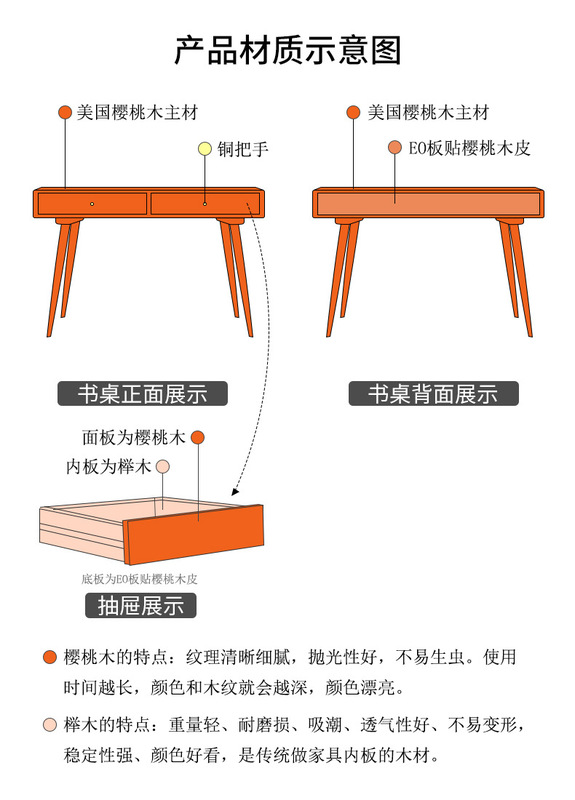 产品材质示意图

美国樱桃木主材

铜把手

美国樱桃木主材

E0板贴樱桃木皮

书桌正面展示

书桌背面展示

面板为樱桃木

内板为榉木

底板为E0板贴樱桃木皮

抽屉展示

樱桃木的特点：纹理清晰细腻，抛光性好，不易生虫。使用时间越长，颜色和木纹就会越深，颜色漂亮。

榉木的特点：重量轻、耐磨损、吸潮、透气性好、不易变形，稳定性强、颜色好看，是传统做家具内板的木材。