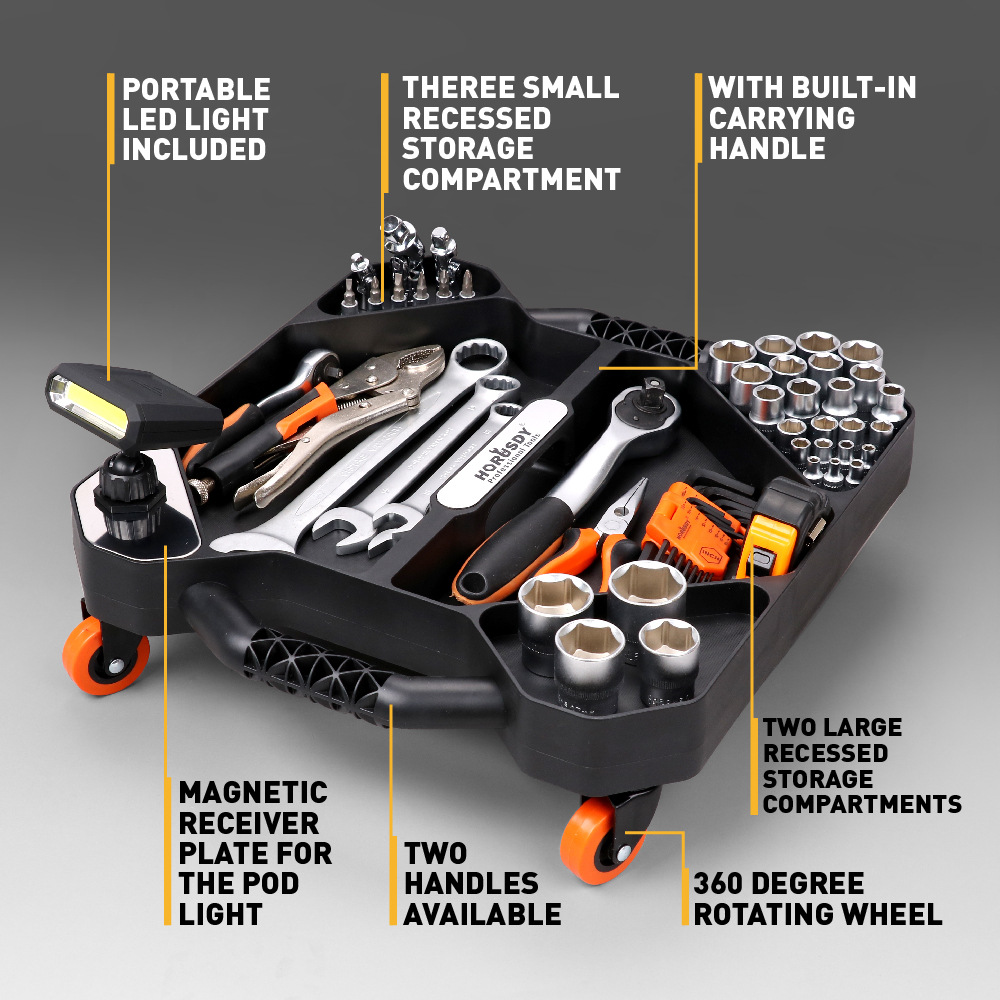 PORTABLE LED LIGHT INCLUDED

THEREE SMALL RECESSED STORAGE COMPARTMENT

WITH BUILT-IN CARRYING HANDLE

HORUSDY Professional Tools

TWO LARGE RECESSED STORAGE COMPARTMENTS

MAGNETIC RECEIVER PLATE FOR THE POD LIGHT

TWO HANDLES AVAILABLE

360 DEGREE ROTATING WHEEL