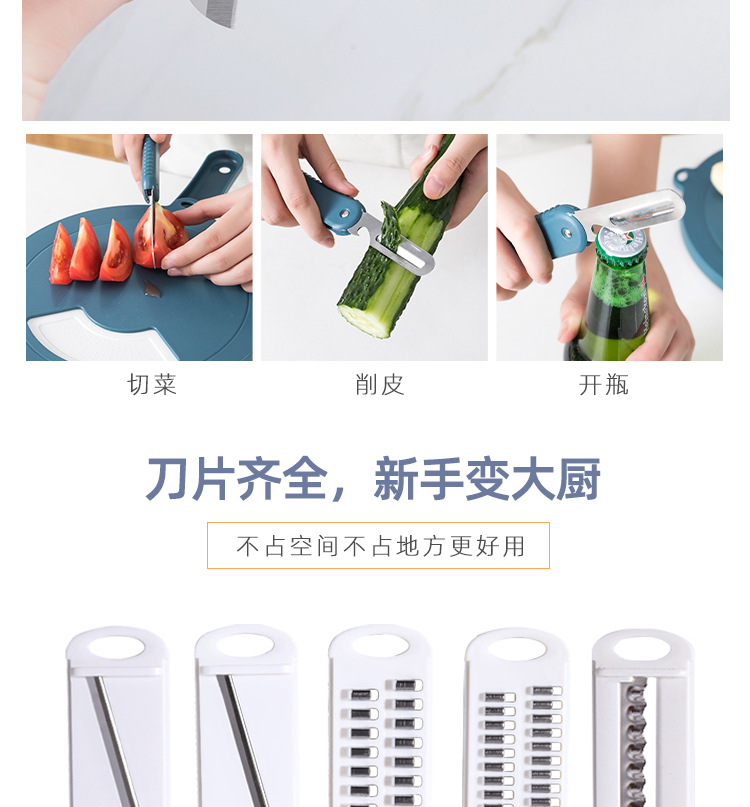 切菜

削皮

开瓶

刀片齐全，新手变大厨

不占空间不占地方更好用