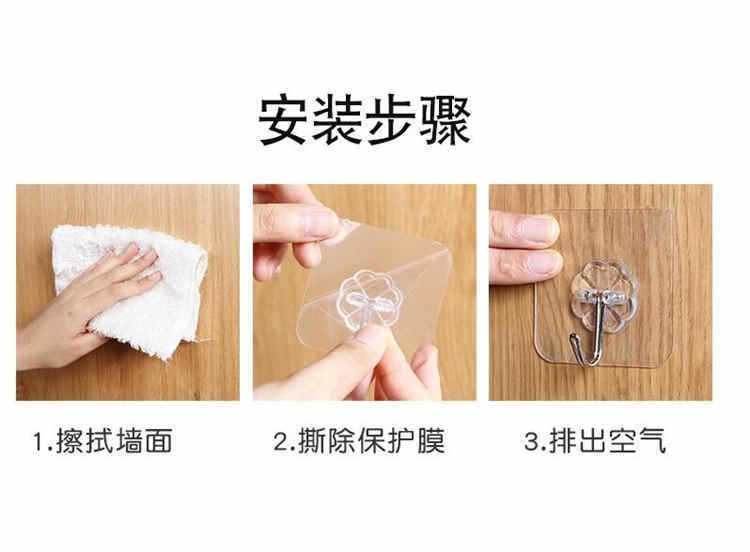 安装步骤

1.擦拭墙面

2.撕除保护膜

3.排出空气