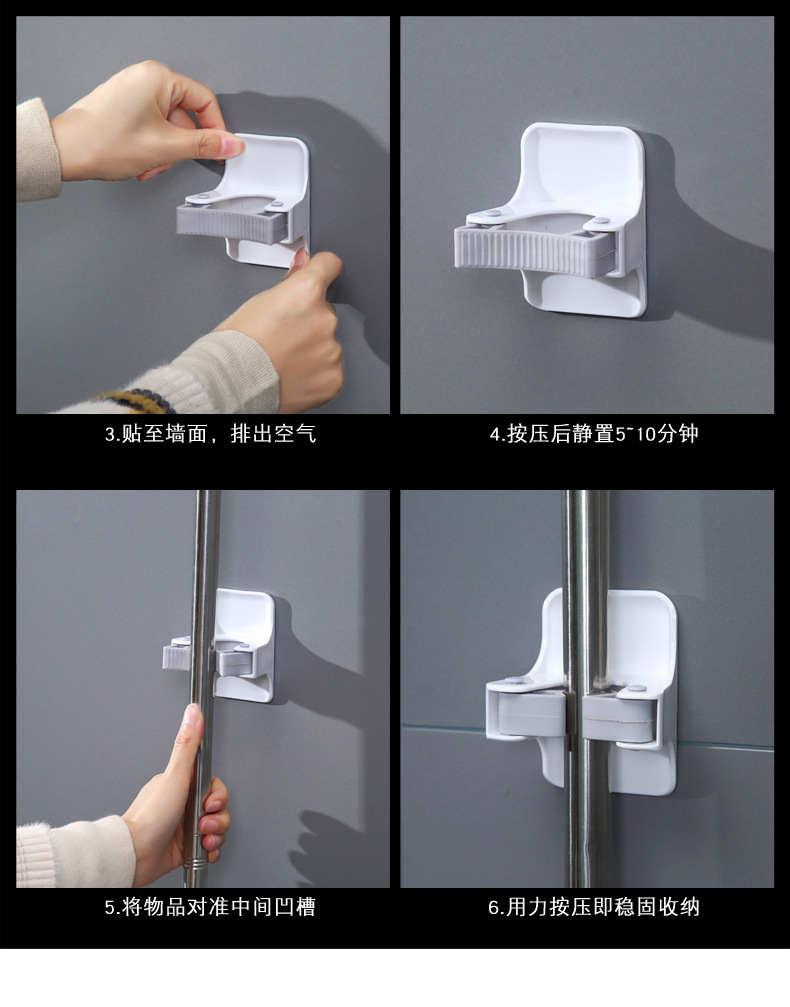 3.贴至墙面，排出空气

4.按压后静置5~10分钟

5.将物品对准中间凹槽

6.用力按压即稳固收纳