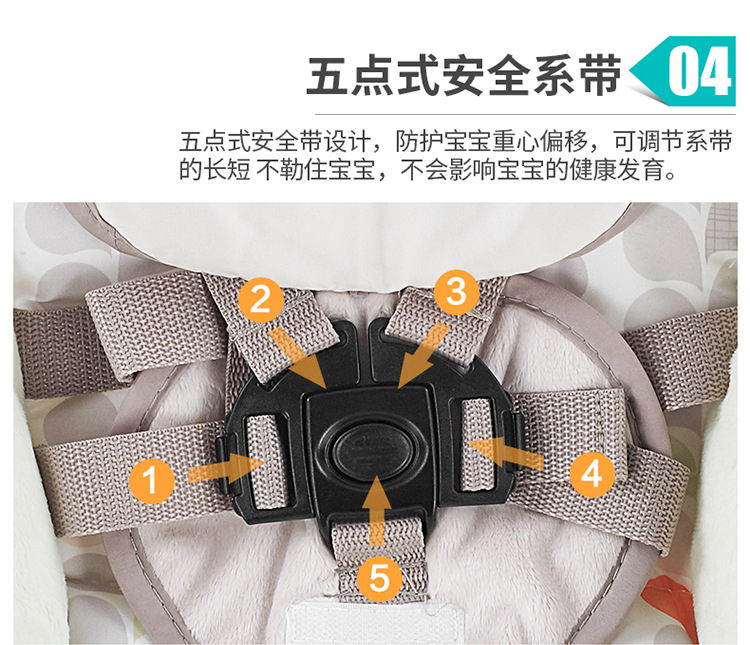 五点式安全系带 04

五点式安全带设计，防护宝宝重心偏移，可调节系带的长短 不勒住宝宝，不会影响宝宝的健康发育。

2 3 1 4 5