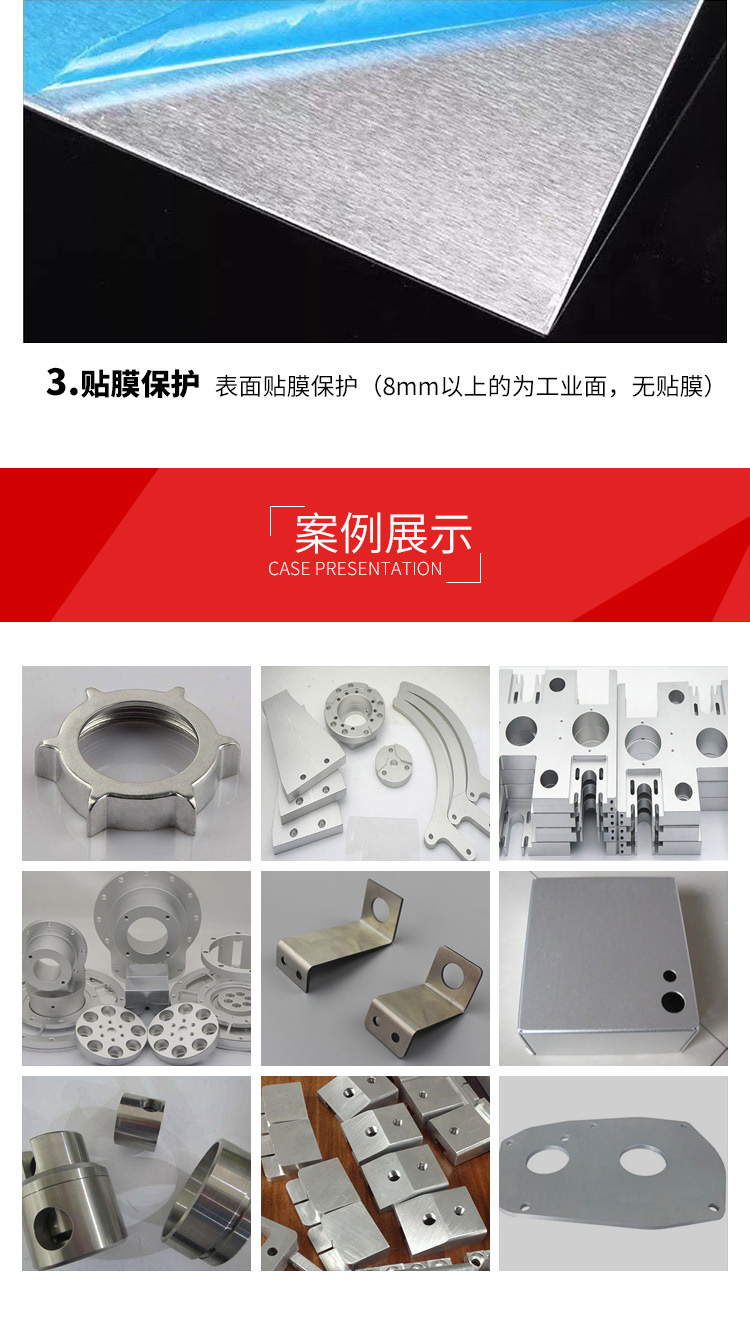 3.贴膜保护 表面贴膜保护（8mm以上的为工业面，无贴膜）

案例展示
CASE PRESENTATION