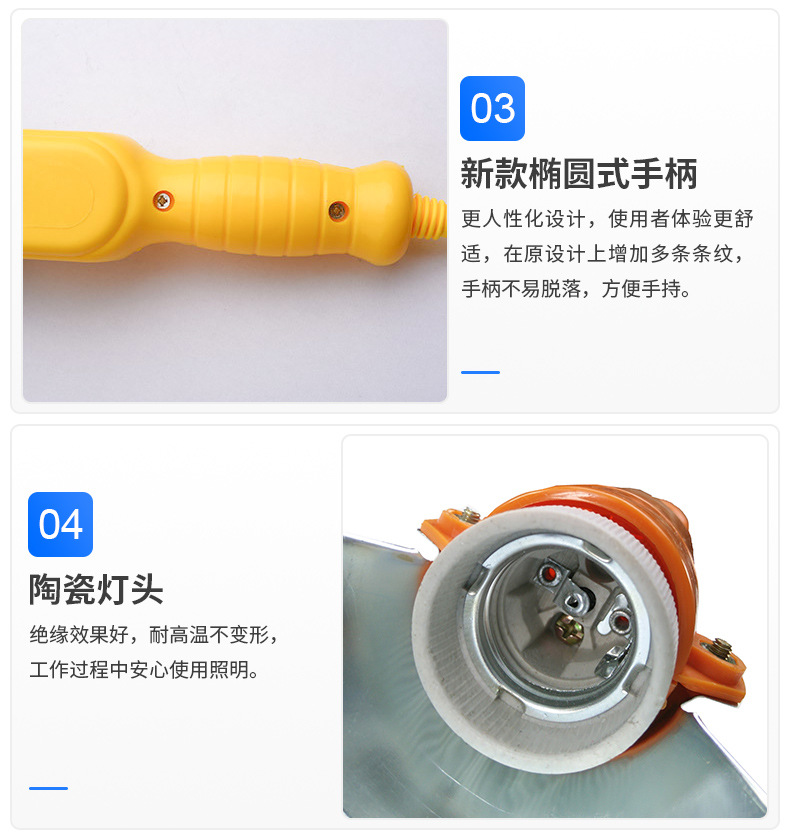 03

新款椭圆式手柄

更人性化设计，使用者体验更舒适，在原设计上增加多条条纹，手柄不易脱落，方便手持。

04

陶瓷灯头

绝缘效果好，耐高温不变形，工作过程中安心使用照明。