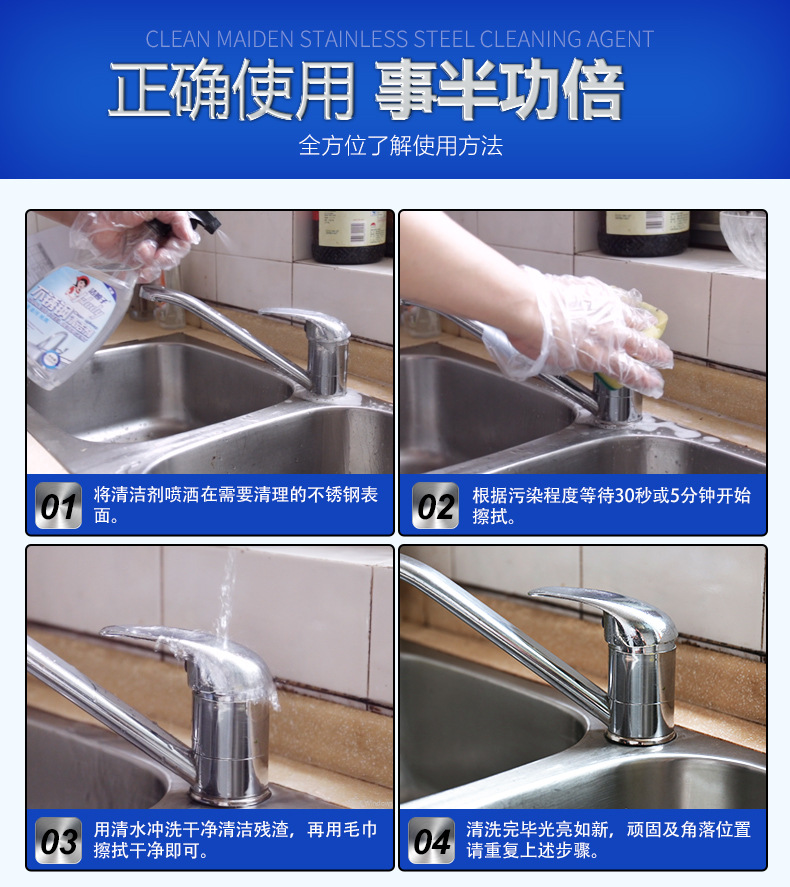 CLEAN MAIDEN STAINLESS STEEL CLEANING AGENT

正确使用 事半功倍

全方位了解使用方法

01 将清洁剂喷洒在需要清理的不锈钢表面。

02 根据污染程度等待30秒或5分钟开始擦拭。

03 用清水冲洗干净清洁残渣，再用毛巾擦拭干净即可。

04 清洗完毕光亮如新，顽固及角落位置请重复上述步骤。