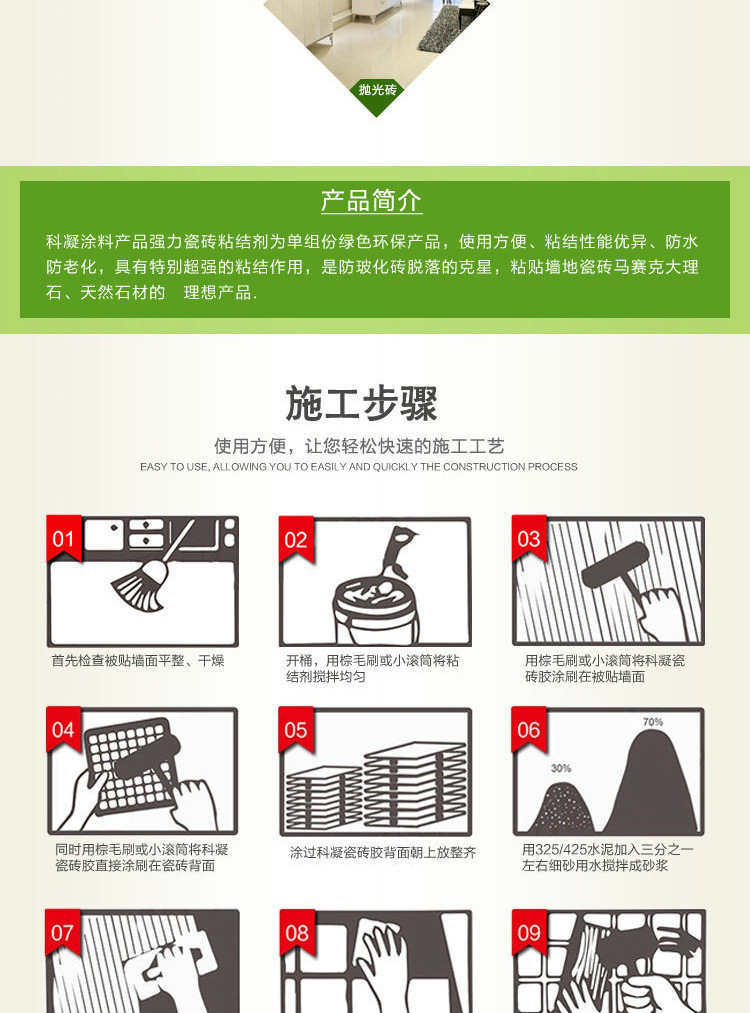 抛光砖

产品简介

科凝涂料产品强力瓷砖粘结剂为单组份绿色环保产品，使用方便、粘结性能优异、防水防老化，具有特别超强的粘结作用，是防玻化砖脱落的克星，粘贴墙地瓷砖马赛克大理石、天然石材的 理想产品.

施工步骤

使用方便，让您轻松快速的施工工艺

EASY TO USE, ALLOWING YOU TO EASILY AND QUICKLY THE CONSTRUCTION PROCESS

01

首先检查被贴墙面平整、干燥

02

开桶，用棕毛刷或小滚筒将粘结剂搅拌均匀

03

用棕毛刷或小滚筒将科凝瓷砖胶涂刷在被贴墙面

04

同时用棕毛刷或小滚筒将科凝瓷砖胶直接涂刷在瓷砖背面

05

涂过科凝瓷砖胶背面朝上放整齐

06

30%

70%

用325/425水泥加入三分之一左右细砂用水搅拌成砂浆

07

08

09