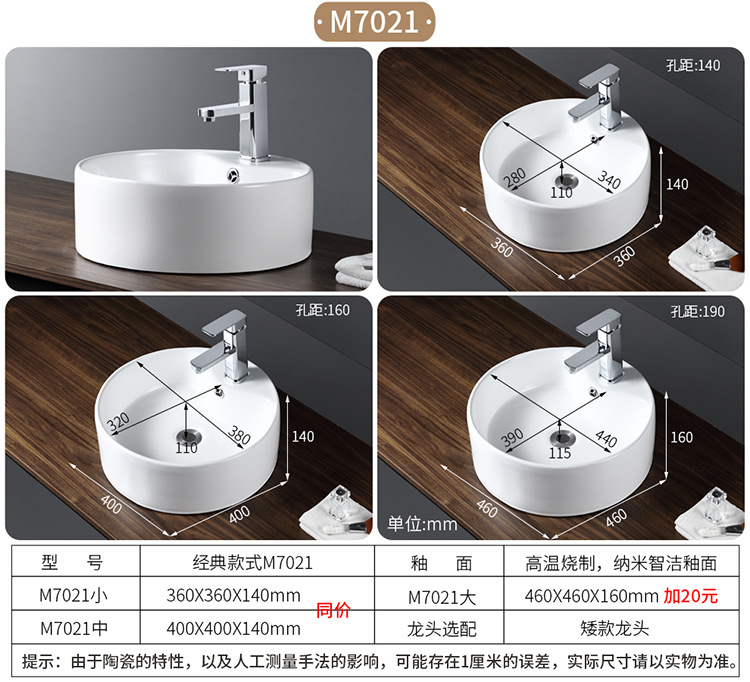 M7021

孔距:140

280 340 110 140 360 360

孔距:160

320 380 110 140 400 400

孔距:190

390 440 115 160 460 460

单位:mm

| 型　号 | 经典款式M7021 | 釉　面 | 高温烧制，纳米智洁釉面 |
|---|---|---|---|
| M7021小 | 360X360X140mm 同价 | M7021大 | 460X460X160mm 加20元 |
| M7021中 | 400X400X140mm | 龙头选配 | 矮款龙头 |

提示：由于陶瓷的特性，以及人工测量手法的影响，可能存在1厘米的误差，实际尺寸请以实物为准。