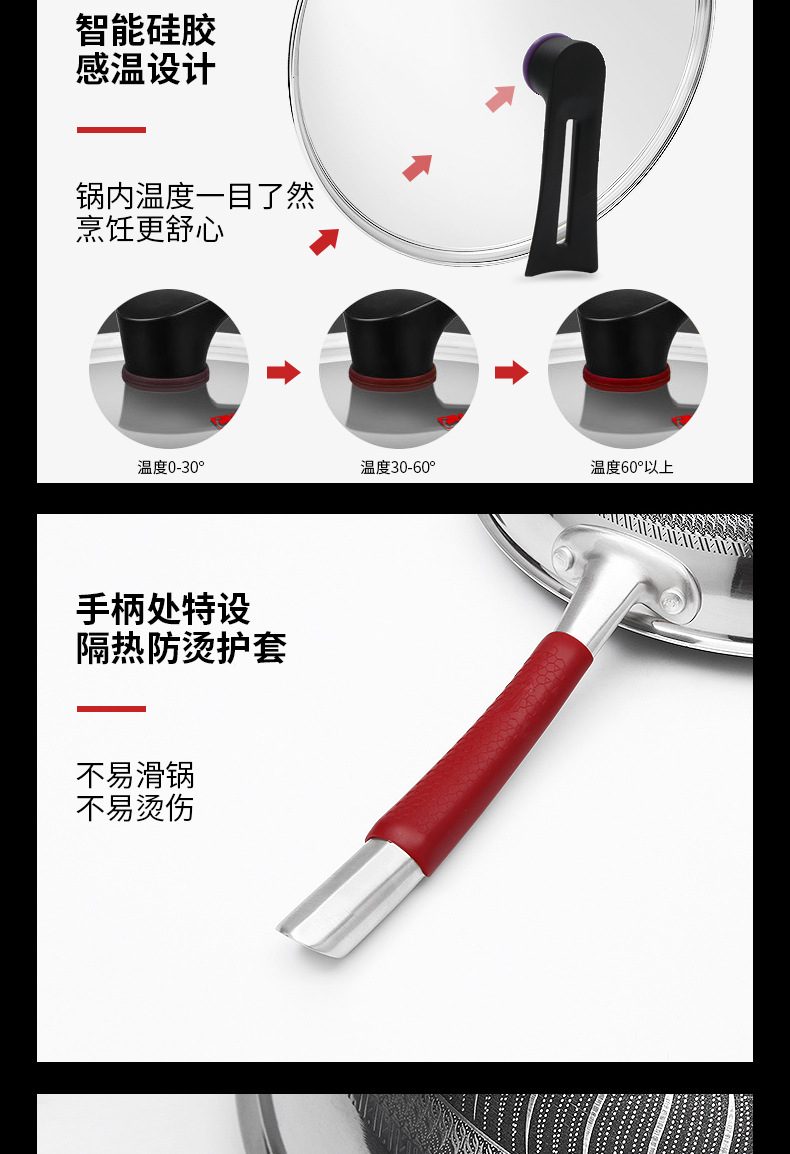 智能硅胶
感温设计

锅内温度一目了然
烹饪更舒心

温度0-30°

温度30-60°

温度60°以上

手柄处特设
隔热防烫护套

不易滑锅
不易烫伤