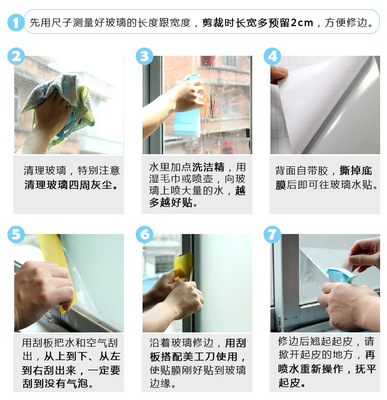 1 先用尺子测量好玻璃的长度跟宽度，剪裁时长宽多预留2cm，方便修边。

2

清理玻璃，特别注意清理玻璃四周灰尘。

3

水里加点洗洁精，用湿毛巾或喷壶，向玻璃上喷大量的水，越多越好贴。

4

背面自带胶，撕掉底膜后即可往玻璃水贴。

5

用刮板把水和空气刮出，从上到下、从左到右刮出来，一定要刮到没有气泡。

6

沿着玻璃修边，用刮板搭配美工刀使用，使贴膜刚好贴到玻璃边缘。

7

修边后翘起起皮，请掀开起皮的地方，再喷水重新操作，抚平起皮。