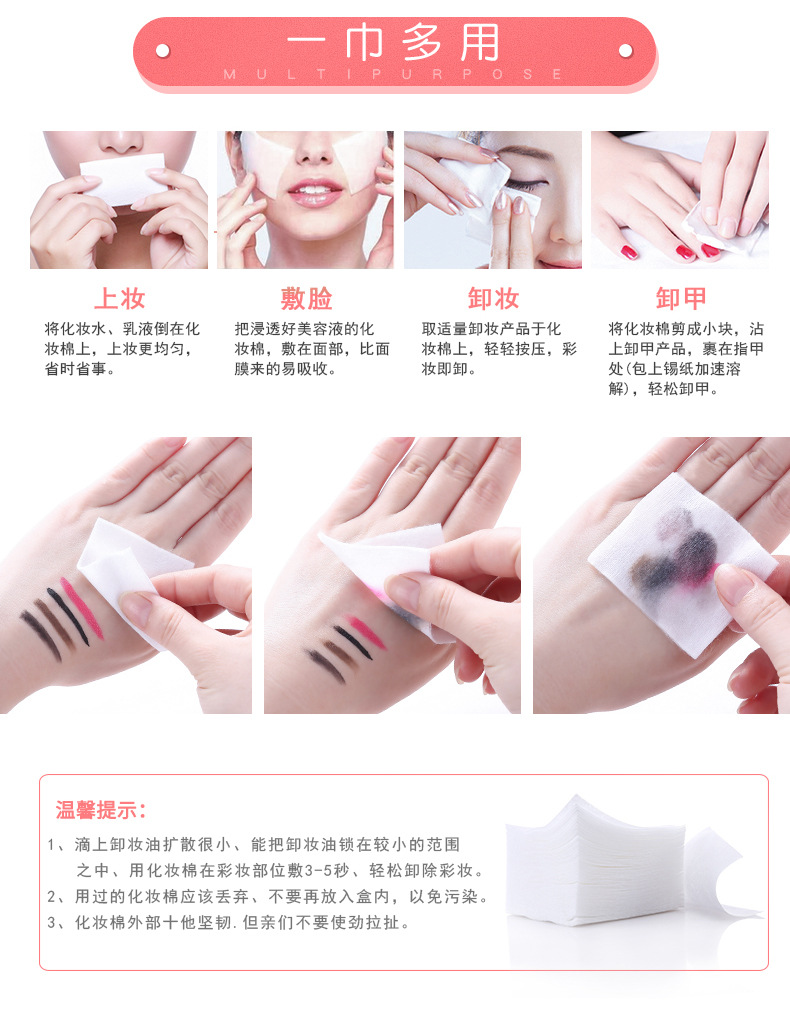 一巾多用
MULTIPURPOSE

上妆
将化妆水、乳液倒在化妆棉上，上妆更均匀，省时省事。

敷脸
把浸透好美容液的化妆棉，敷在面部，比面膜来的易吸收。

卸妆
取适量卸妆产品于化妆棉上，轻轻按压，彩妆即卸。

卸甲
将化妆棉剪成小块，沾上卸甲产品，裹在指甲处(包上锡纸加速溶解)，轻松卸甲。

温馨提示：
1、滴上卸妆油扩散很小、能把卸妆油锁在较小的范围之中、用化妆棉在彩妆部位敷3-5秒、轻松卸除彩妆。
2、用过的化妆棉应该丢弃、不要再放入盒内，以免污染。
3、化妆棉外部十他坚韧.但亲们不要使劲拉扯。