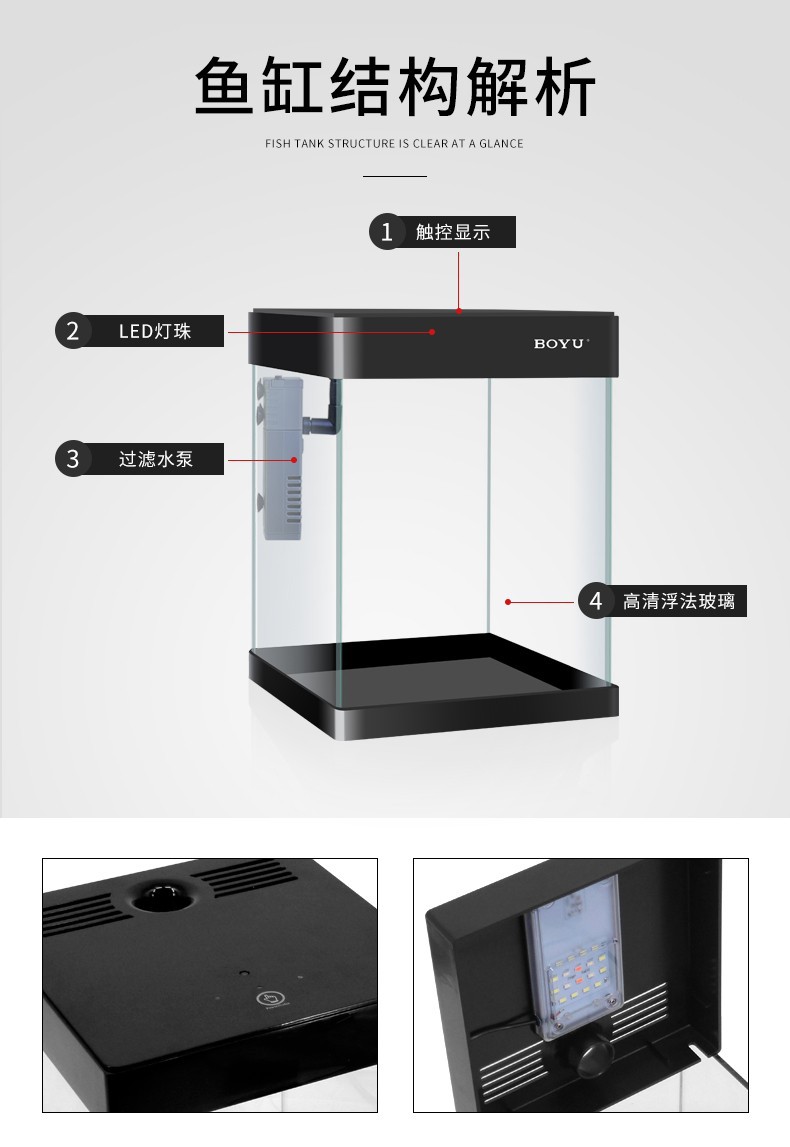 鱼缸结构解析

FISH TANK STRUCTURE IS CLEAR AT A GLANCE

1 触控显示

2 LED灯珠

BOYU

3 过滤水泵

4 高清浮法玻璃