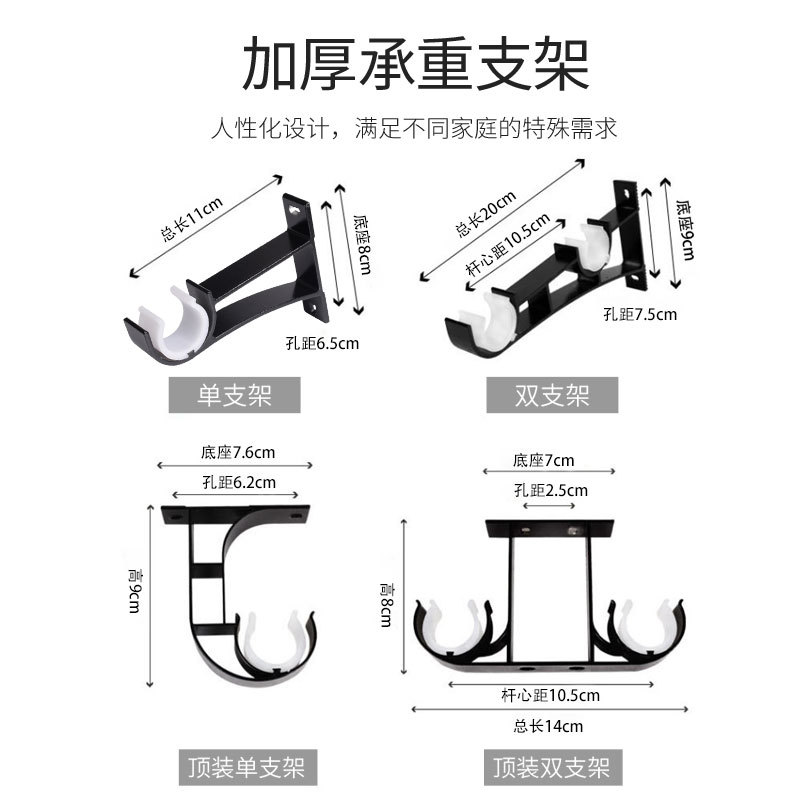 加厚承重支架

人性化设计，满足不同家庭的特殊需求

总长11cm

底座8cm

孔距6.5cm

单支架

总长20cm

杆心距10.5cm

底座9cm

孔距7.5cm

双支架

底座7.6cm

孔距6.2cm

高9cm

顶装单支架

底座7cm

孔距2.5cm

高8cm

杆心距10.5cm

总长14cm

顶装双支架