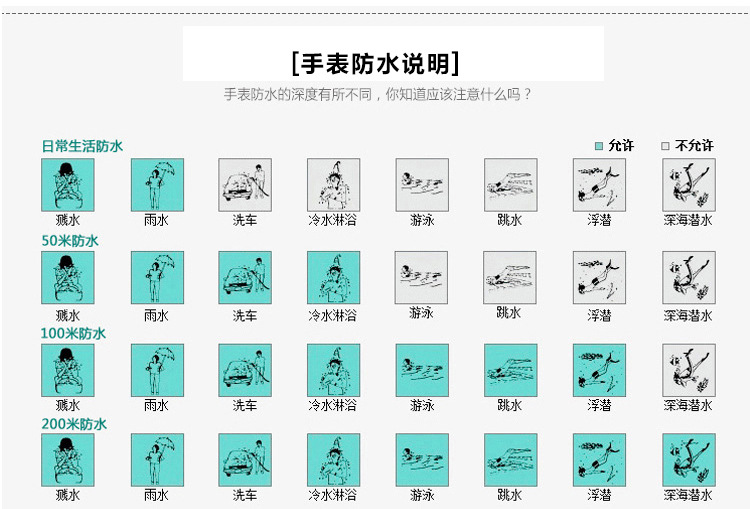 [手表防水说明]

手表防水的深度有所不同，你知道应该注意什么吗？

日常生活防水

允许　不允许

溅水　雨水　洗车　冷水淋浴　游泳　跳水　浮潜　深海潜水

50米防水

溅水　雨水　洗车　冷水淋浴　游泳　跳水　浮潜　深海潜水

100米防水

溅水　雨水　洗车　冷水淋浴　游泳　跳水　浮潜　深海潜水

200米防水

溅水　雨水　洗车　冷水淋浴　游泳　跳水　浮潜　深海潜水