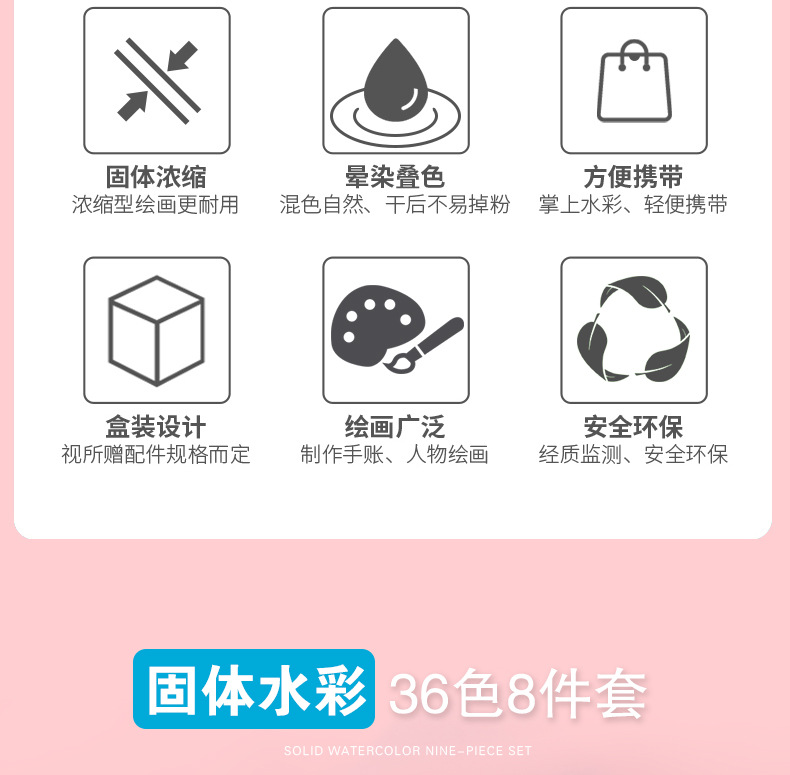 固体浓缩
浓缩型绘画更耐用

晕染叠色
混色自然、干后不易掉粉

方便携带
掌上水彩、轻便携带

盒装设计
视所赠配件规格而定

绘画广泛
制作手账、人物绘画

安全环保
经质监测、安全环保

固体水彩 36色8件套

SOLID WATERCOLOR NINE-PIECE SET