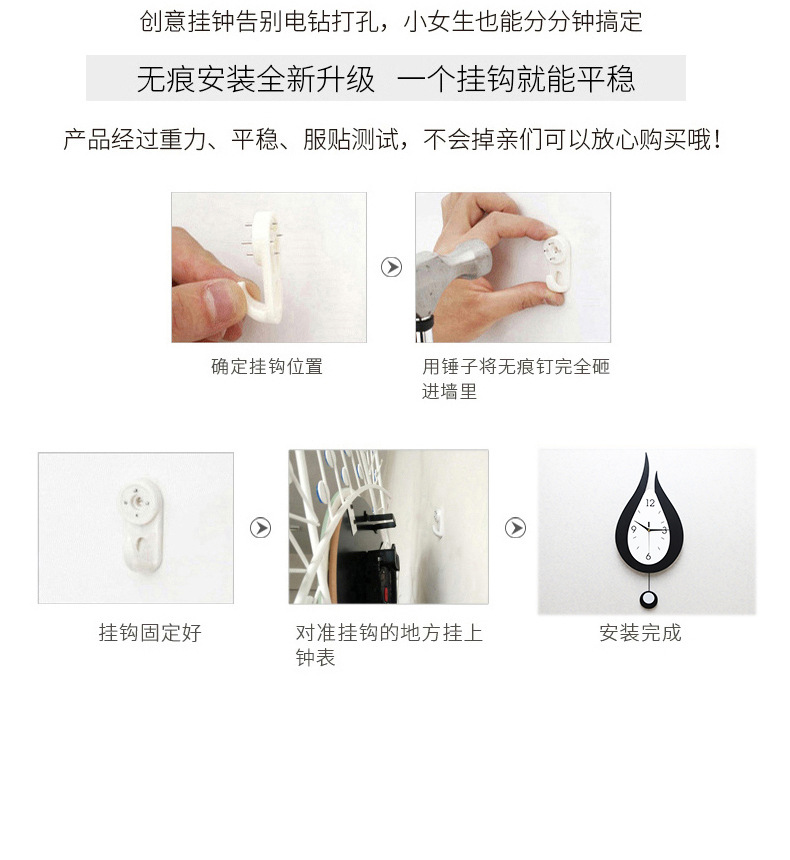 创意挂钟告别电钻打孔，小女生也能分分钟搞定

无痕安装全新升级　一个挂钩就能平稳

产品经过重力、平稳、服贴测试，不会掉亲们可以放心购买哦！

确定挂钩位置

用锤子将无痕钉完全砸进墙里

挂钩固定好

对准挂钩的地方挂上钟表

12
3
6
9

安装完成