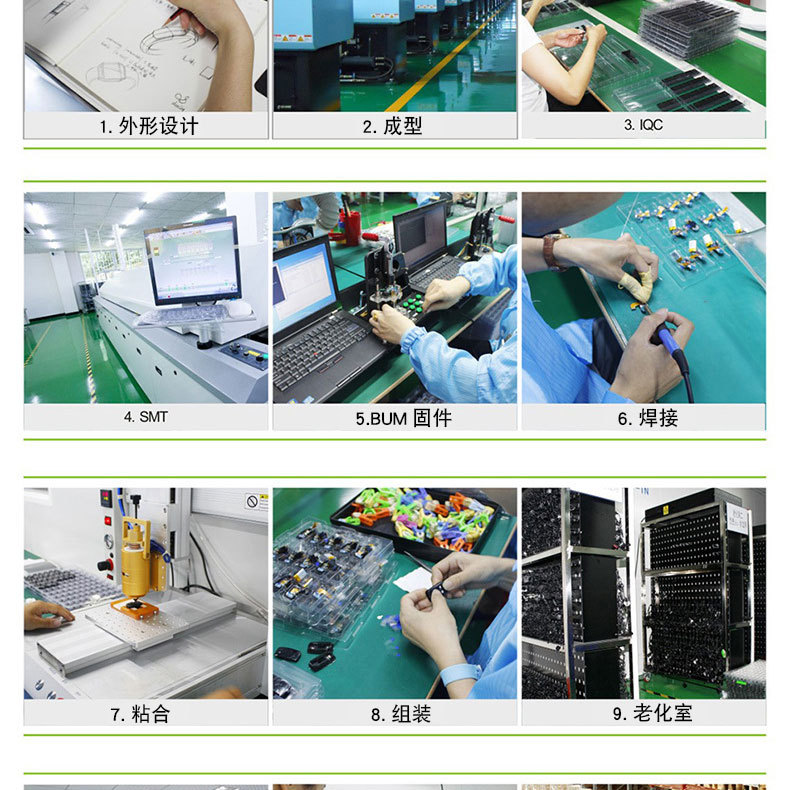 1. 外形设计

2. 成型

3. IQC

4. SMT

5.BUM 固件

6. 焊接

7. 粘合

8. 组装

9. 老化室