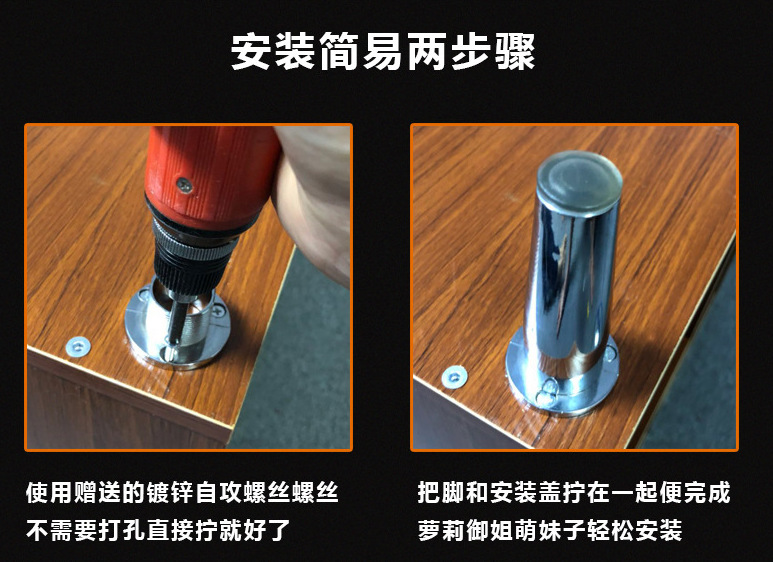 安装简易两步骤

使用赠送的镀锌自攻螺丝螺丝
不需要打孔直接拧就好了

把脚和安装盖拧在一起便完成
萝莉御姐萌妹子轻松安装