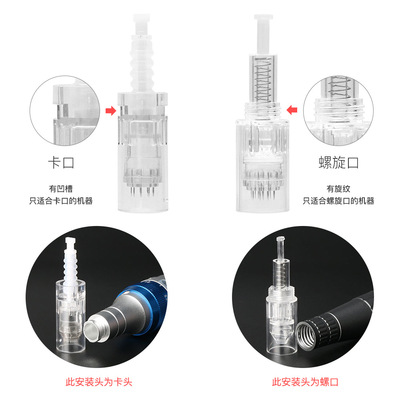 卡口

有凹槽
只适合卡口的机器

螺旋口

有旋纹
只适合螺旋口的机器

此安装头为卡头

此安装头为螺口