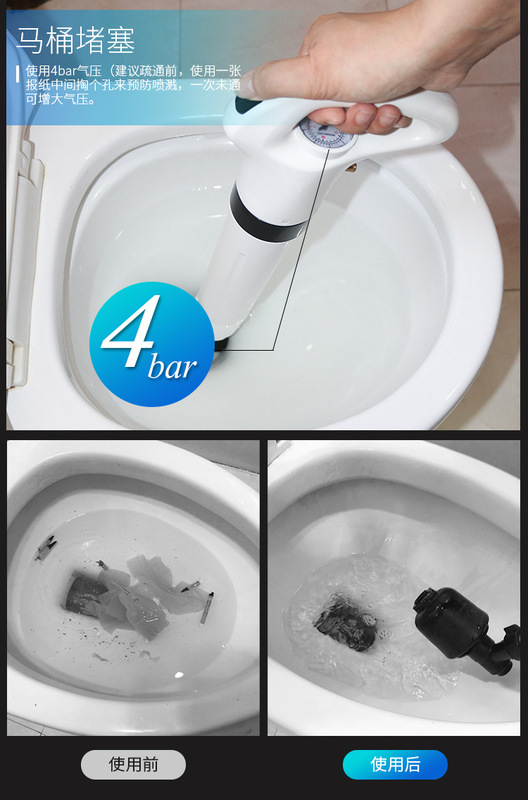 马桶堵塞

使用4bar气压（建议疏通前，使用一张报纸中间掏个孔来预防喷溅，一次未通可增大气压。

4 bar

使用前

使用后