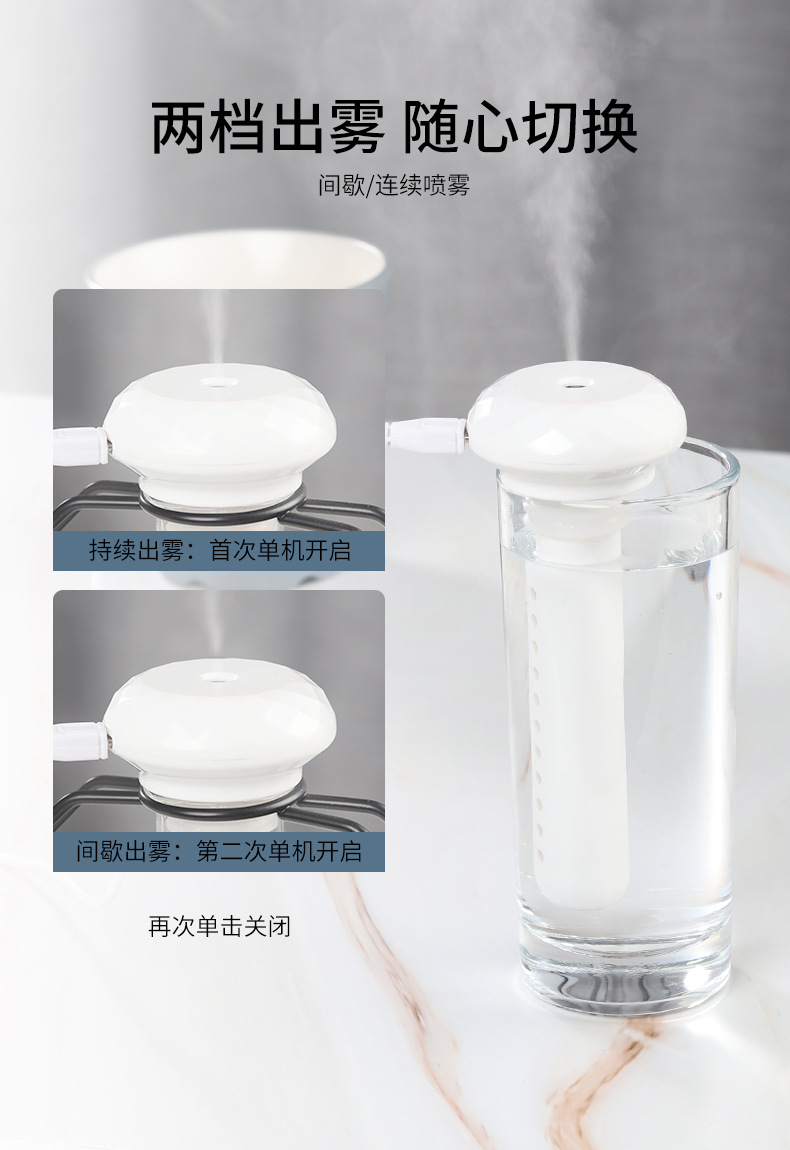 两档出雾 随心切换

间歇/连续喷雾

持续出雾：首次单机开启

间歇出雾：第二次单机开启

再次单击关闭