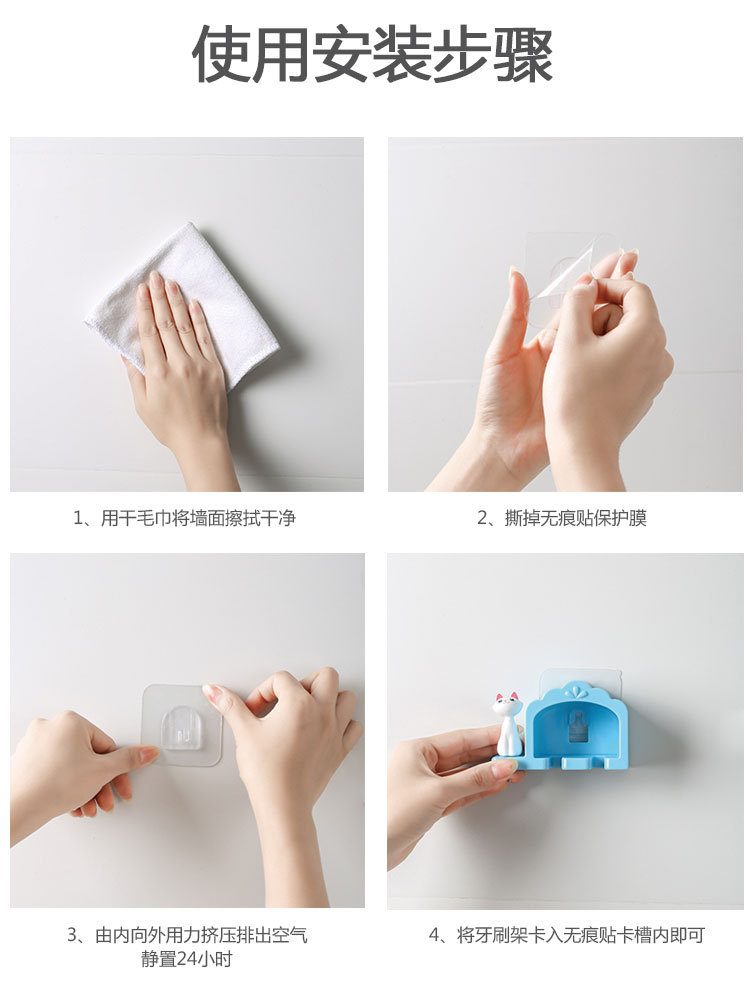 使用安装步骤

1、用干毛巾将墙面擦拭干净

2、撕掉无痕贴保护膜

3、由内向外用力挤压排出空气
静置24小时

4、将牙刷架卡入无痕贴卡槽内即可