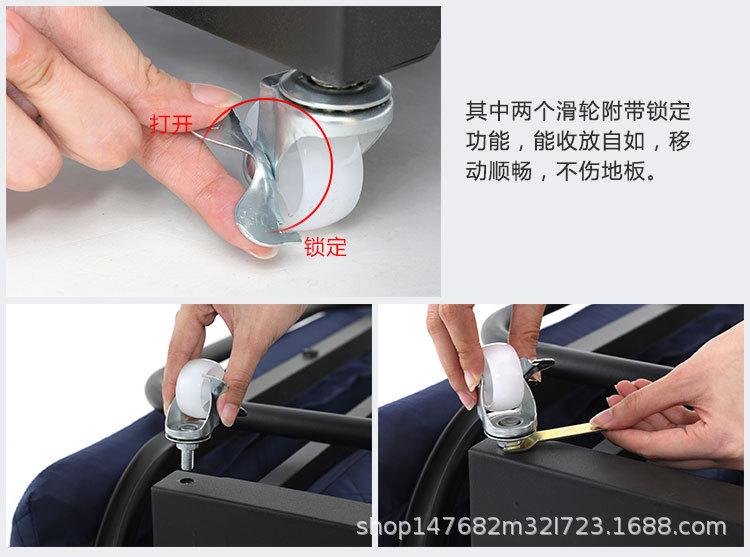 打开

锁定

其中两个滑轮附带锁定功能，能收放自如，移动顺畅，不伤地板。

shop147682m32l723.1688.com