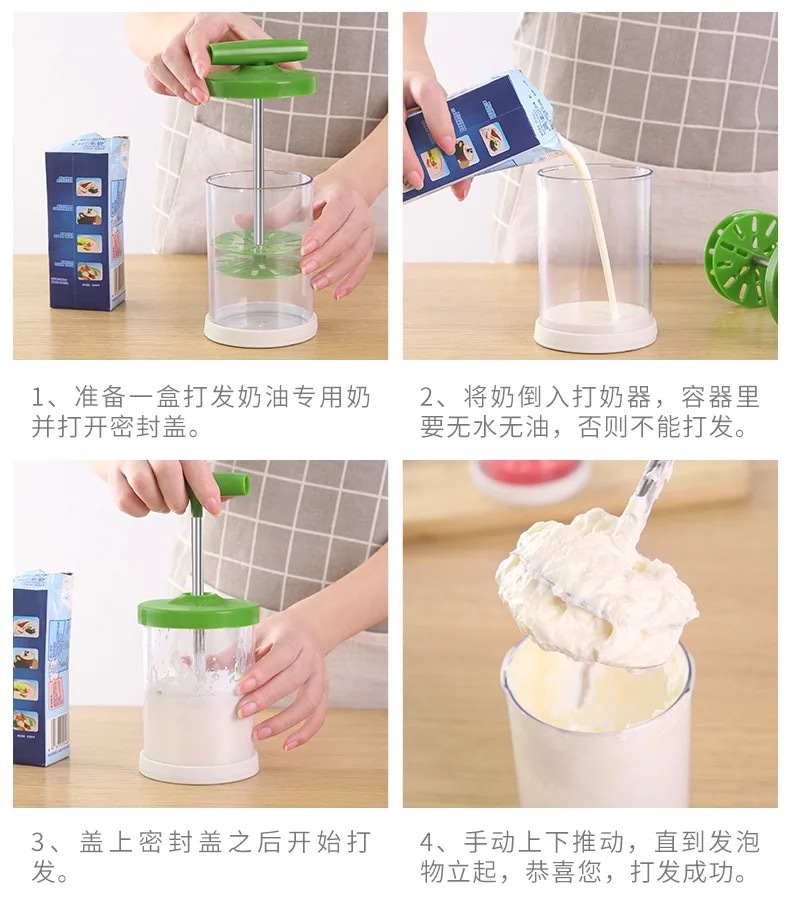 1、准备一盒打发奶油专用奶并打开密封盖。

2、将奶倒入打奶器，容器里要无水无油，否则不能打发。

3、盖上密封盖之后开始打发。

4、手动上下推动，直到发泡物立起，恭喜您，打发成功。