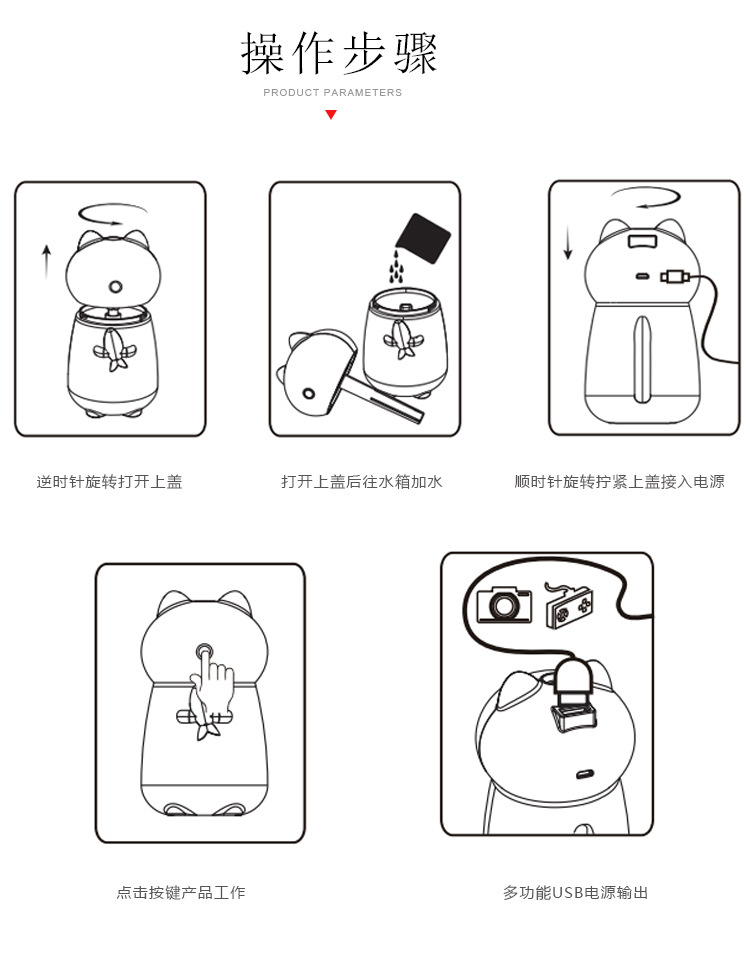 操作步骤

PRODUCT PARAMETERS

逆时针旋转打开上盖

打开上盖后往水箱加水

顺时针旋转拧紧上盖接入电源

点击按键产品工作

多功能USB电源输出