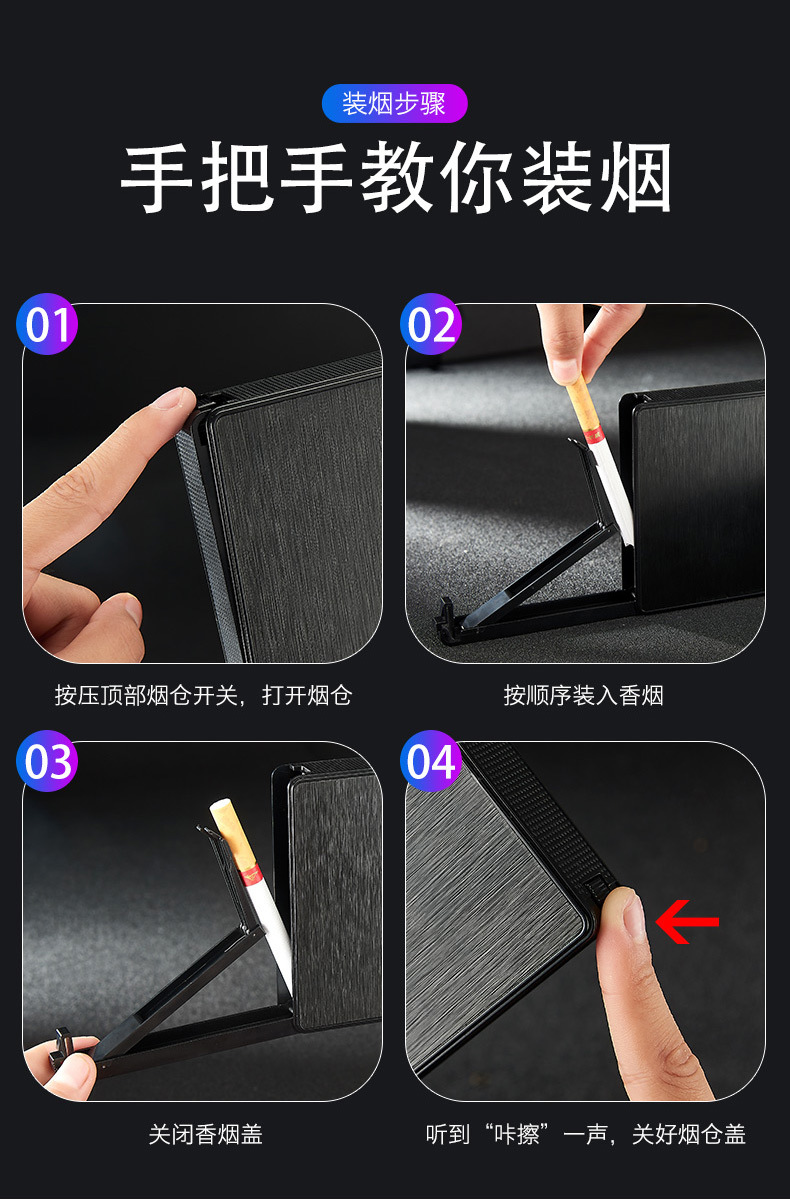 装烟步骤

手把手教你装烟

01

按压顶部烟仓开关，打开烟仓

02

按顺序装入香烟

03

关闭香烟盖

04

听到“咔擦”一声，关好烟仓盖