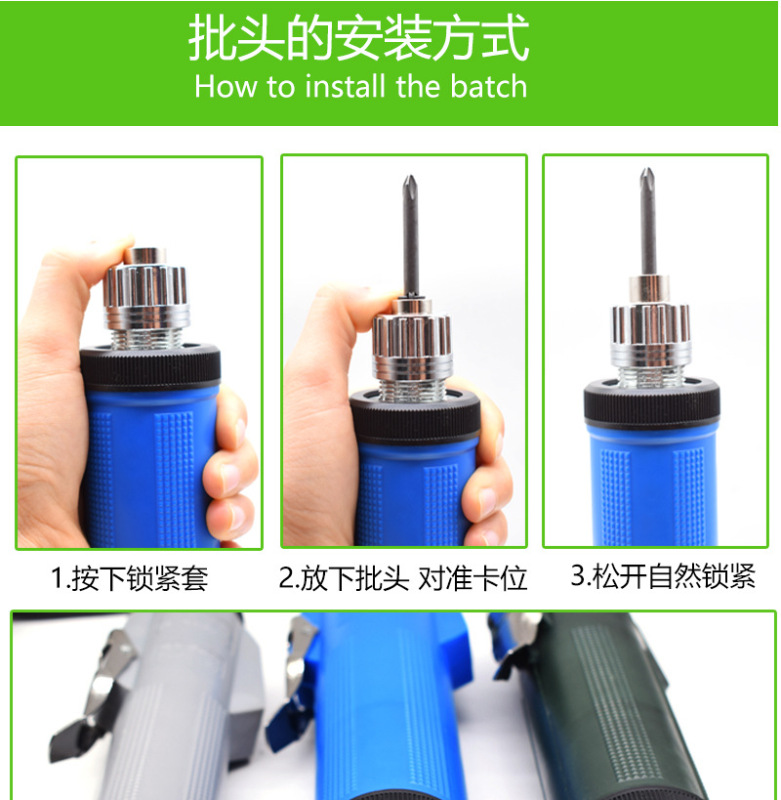 批头的安装方式
How to install the batch

1.按下锁紧套

2.放下批头 对准卡位

3.松开自然锁紧