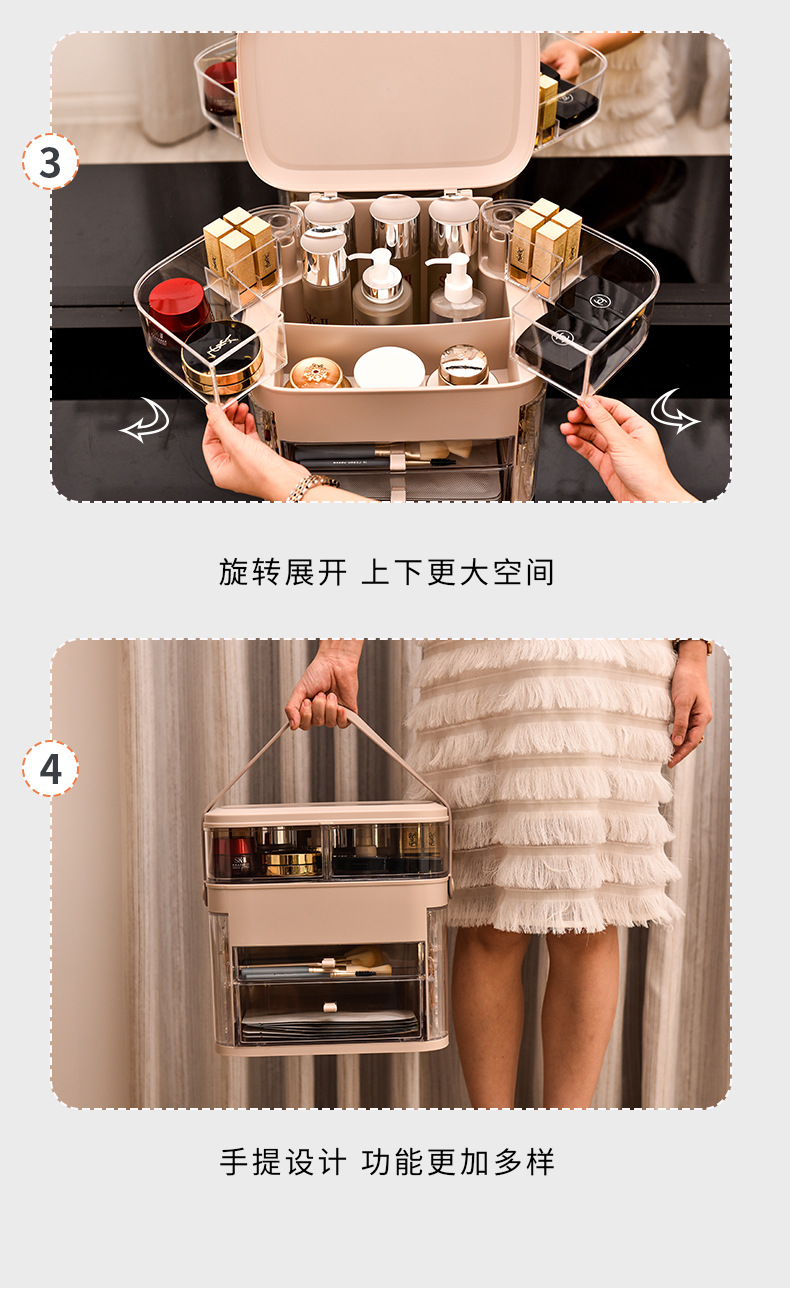 3

旋转展开 上下更大空间

4

手提设计 功能更加多样