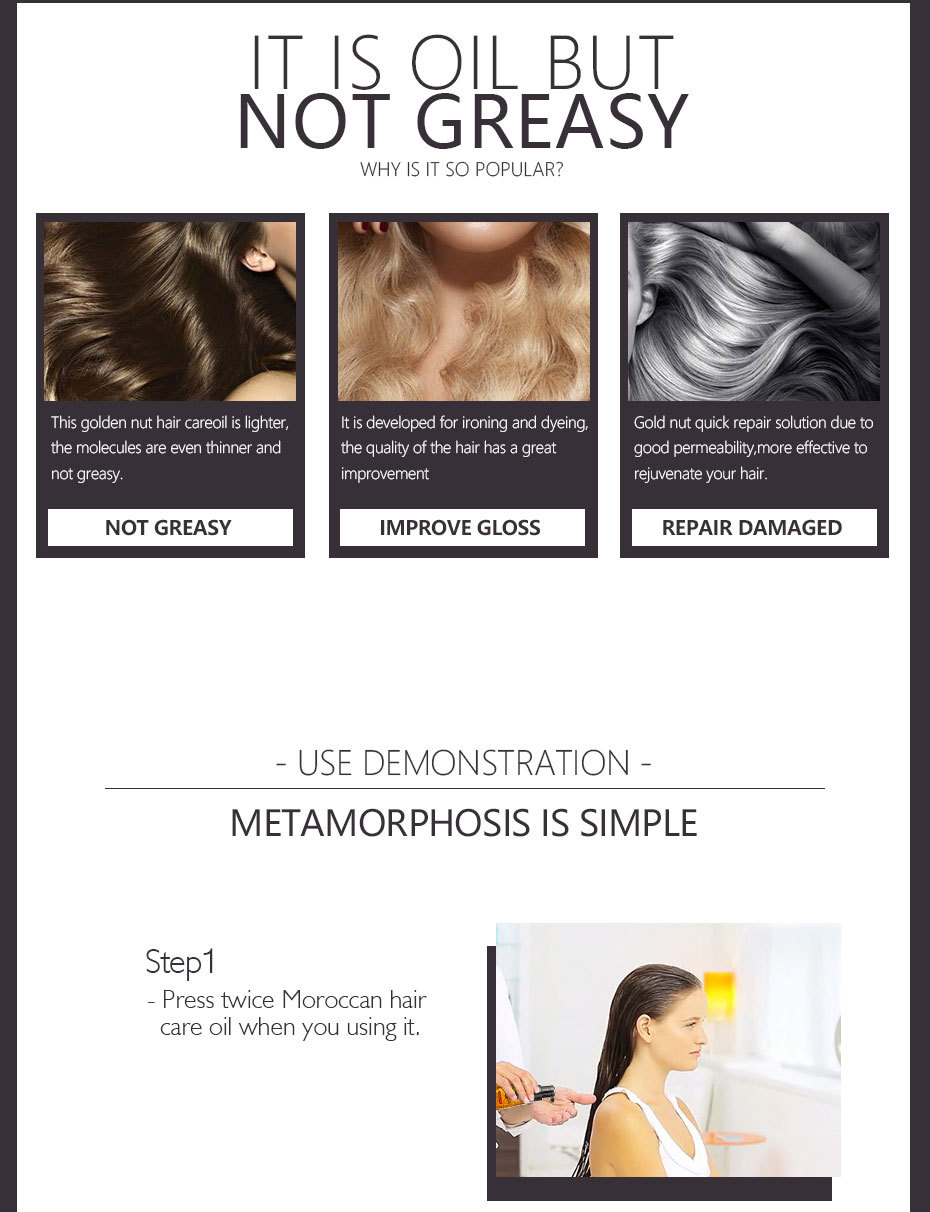 IT IS OIL BUT
NOT GREASY
WHY IS IT SO POPULAR?

This golden nut hair careoil is lighter, the molecules are even thinner and not greasy.

NOT GREASY

It is developed for ironing and dyeing, the quality of the hair has a great improvement

IMPROVE GLOSS

Gold nut quick repair solution due to good permeability,more effective to rejuvenate your hair.

REPAIR DAMAGED

- USE DEMONSTRATION -

METAMORPHOSIS IS SIMPLE

Step1
- Press twice Moroccan hair care oil when you using it.