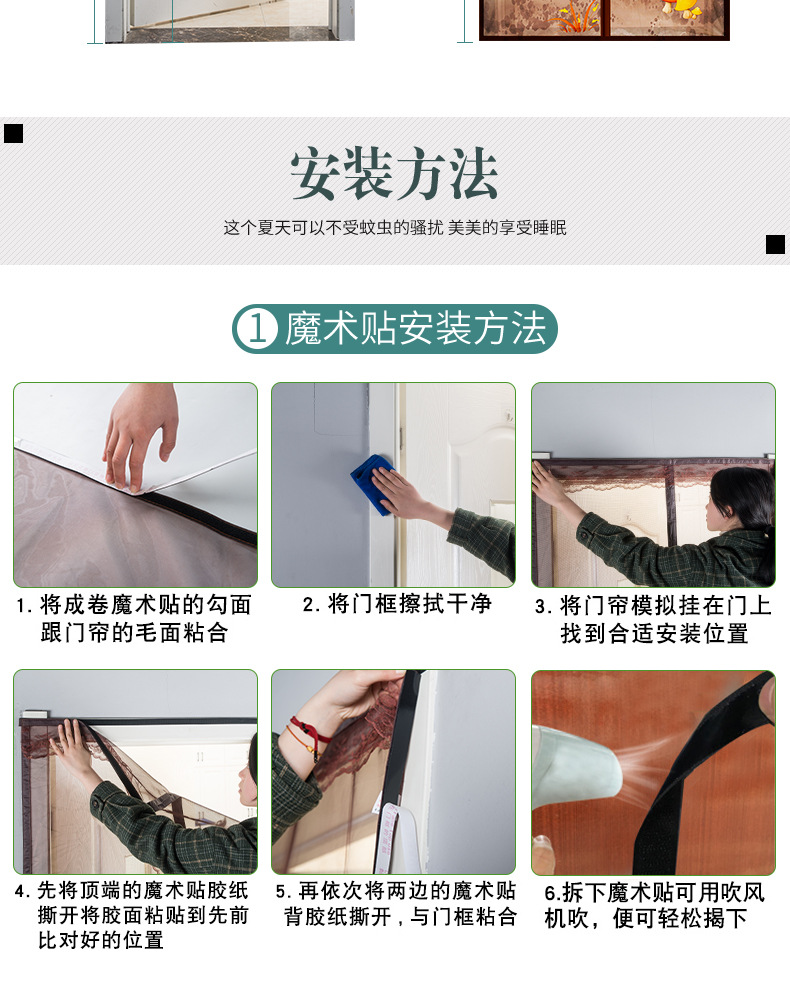 安装方法

这个夏天可以不受蚊虫的骚扰 美美的享受睡眠

1 魔术贴安装方法

1. 将成卷魔术贴的勾面跟门帘的毛面粘合

2. 将门框擦拭干净

3. 将门帘模拟挂在门上找到合适安装位置

4. 先将顶端的魔术贴胶纸撕开将胶面粘贴到先前比对好的位置

5. 再依次将两边的魔术贴背胶纸撕开，与门框粘合

6.拆下魔术贴可用吹风机吹，便可轻松揭下