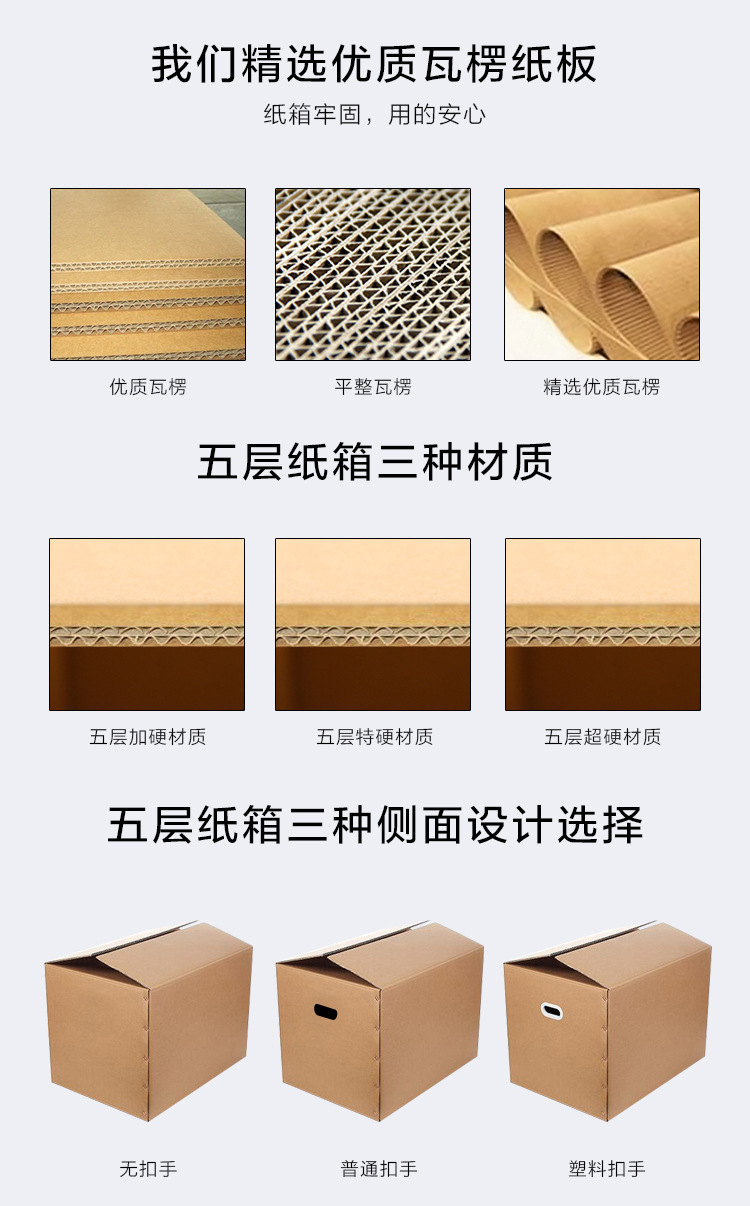 我们精选优质瓦楞纸板

纸箱牢固，用的安心

优质瓦楞

平整瓦楞

精选优质瓦楞

五层纸箱三种材质

五层加硬材质

五层特硬材质

五层超硬材质

五层纸箱三种侧面设计选择

无扣手

普通扣手

塑料扣手