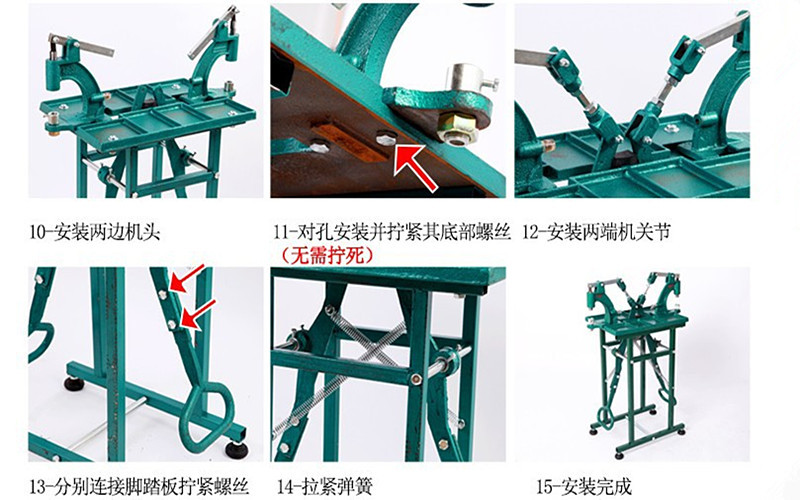 10-安装两边机头

11-对孔安装并拧紧其底部螺丝
（无需拧死）

12-安装两端机关节

13-分别连接脚踏板拧紧螺丝

14-拉紧弹簧

15-安装完成