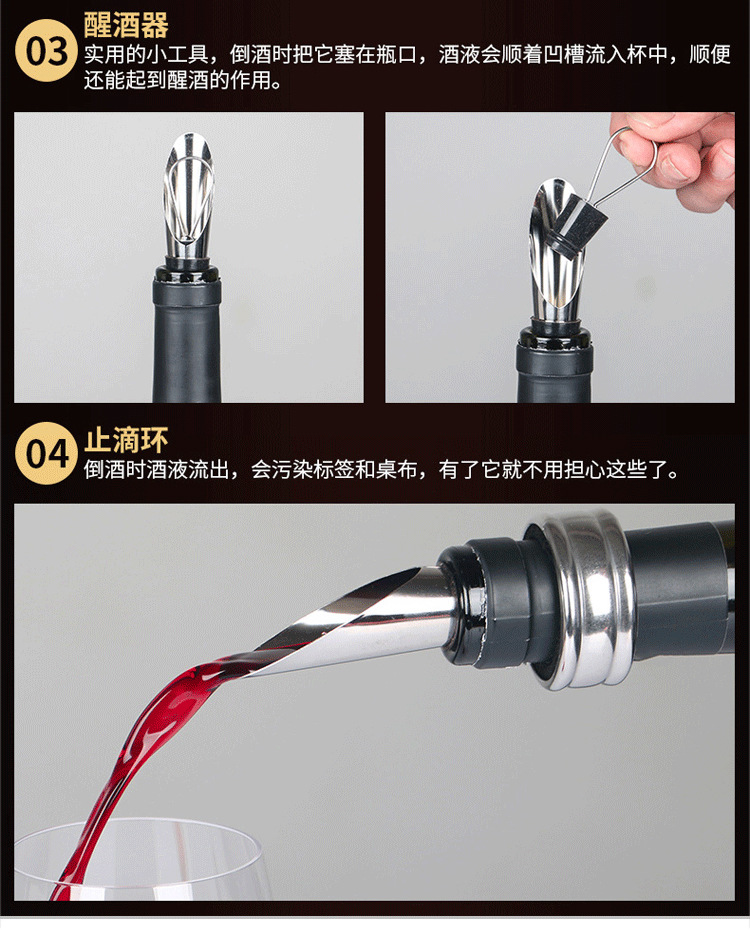 03 醒酒器
实用的小工具，倒酒时把它塞在瓶口，酒液会顺着凹槽流入杯中，顺便还能起到醒酒的作用。

04 止滴环
倒酒时酒液流出，会污染标签和桌布，有了它就不用担心这些了。