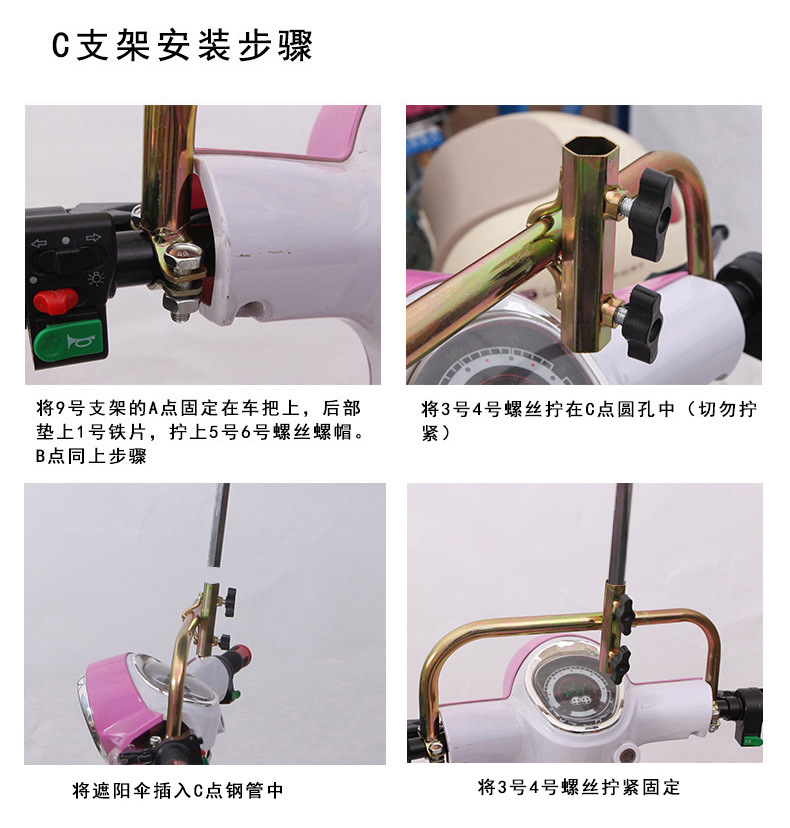 C支架安装步骤

将9号支架的A点固定在车把上，后部垫上1号铁片，拧上5号6号螺丝螺帽。B点同上步骤

将3号4号螺丝拧在C点圆孔中（切勿拧紧）

将遮阳伞插入C点钢管中

将3号4号螺丝拧紧固定