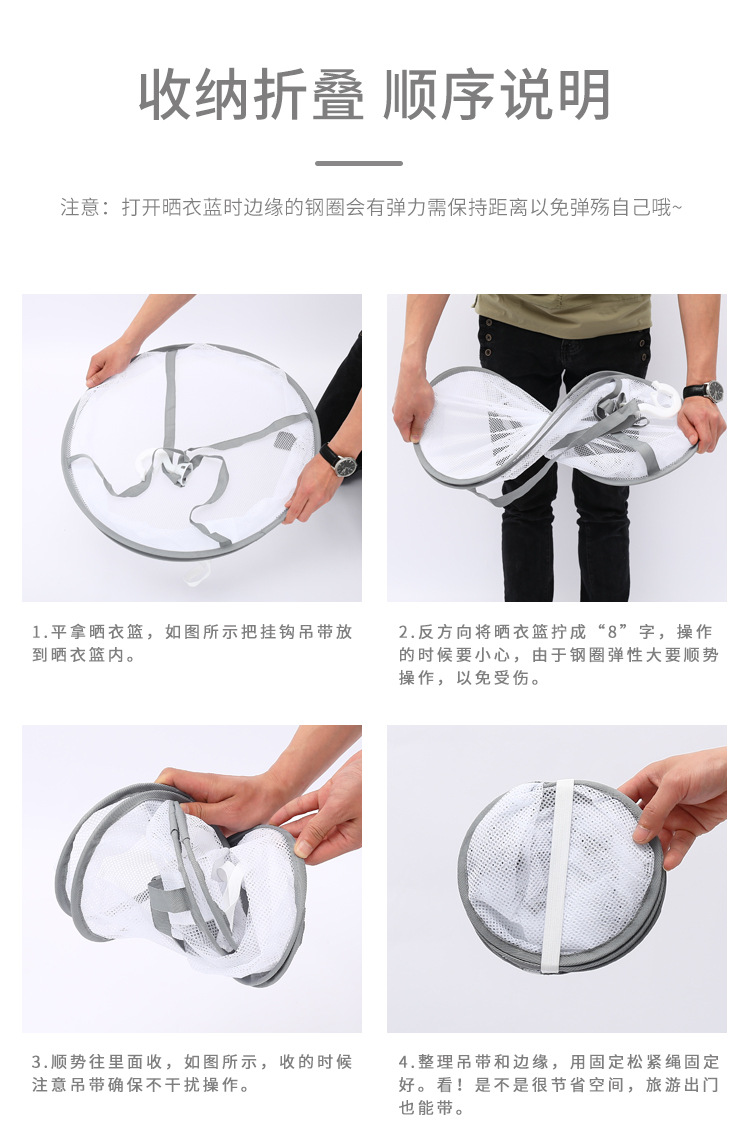 收纳折叠 顺序说明

注意：打开晒衣蓝时边缘的钢圈会有弹力需保持距离以免弹殇自己哦~

1.平拿晒衣篮，如图所示把挂钩吊带放到晒衣篮内。

2.反方向将晒衣篮拧成“8”字，操作的时候要小心，由于钢圈弹性大要顺势操作，以免受伤。

3.顺势往里面收，如图所示，收的时候注意吊带确保不干扰操作。

4.整理吊带和边缘，用固定松紧绳固定好。看！是不是很节省空间，旅游出门也能带。