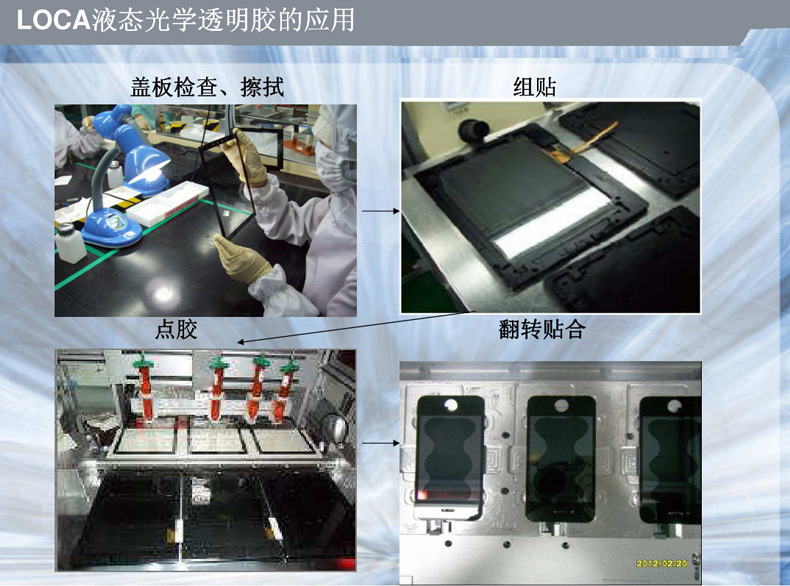 LOCA液态光学透明胶的应用

盖板检查、擦拭

组贴

点胶

翻转贴合

2012/02/20