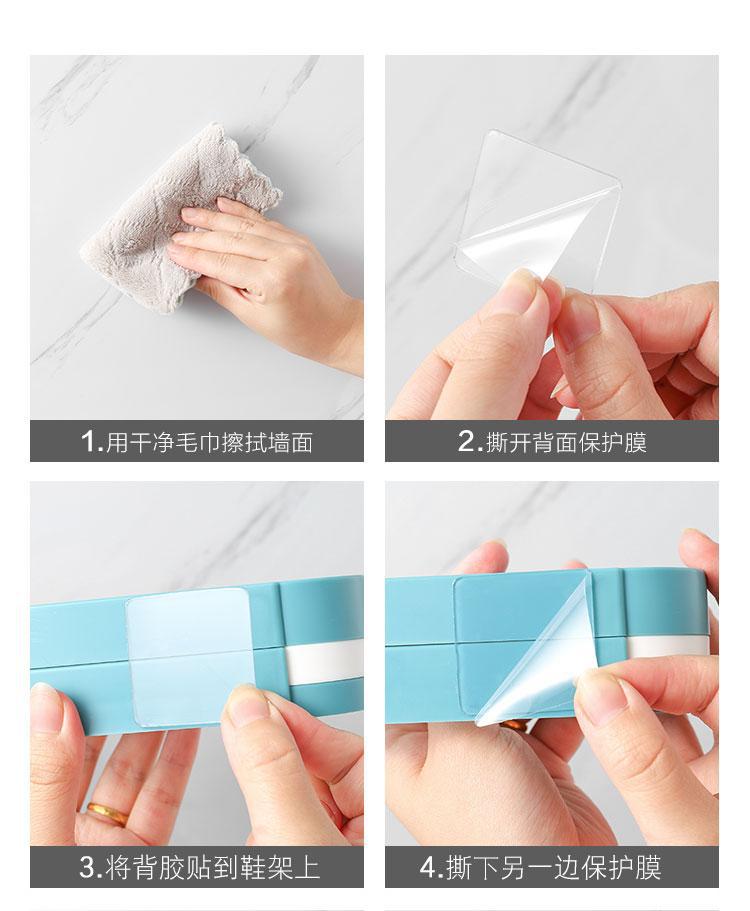 1.用干净毛巾擦拭墙面

2.撕开背面保护膜

3.将背胶贴到鞋架上

4.撕下另一边保护膜