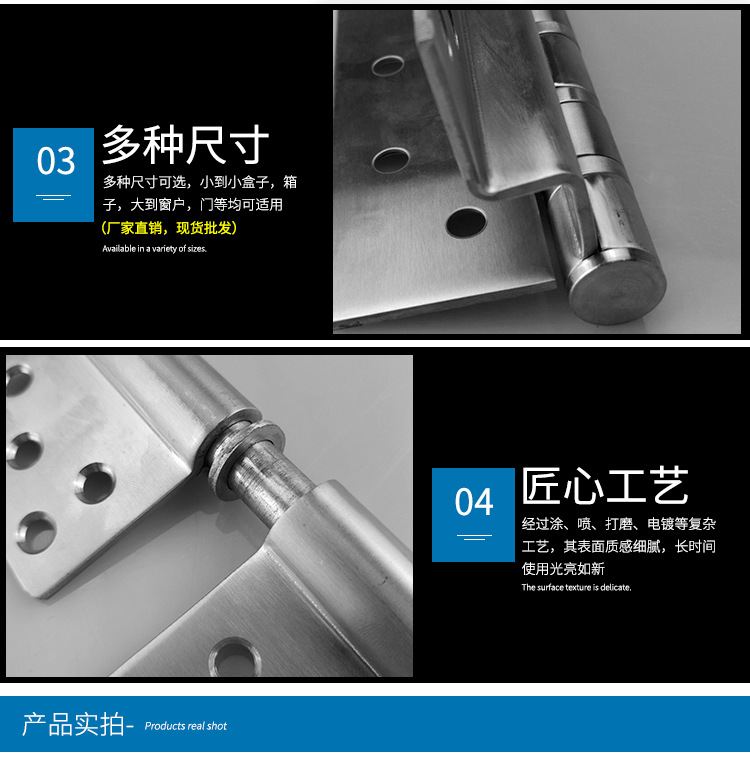 03

多种尺寸

多种尺寸可选，小到小盒子，箱子，大到窗户，门等均可适用

（厂家直销，现货批发）

Available in a variety of sizes.

04

匠心工艺

经过涂、喷、打磨、电镀等复杂工艺，其表面质感细腻，长时间使用光亮如新

The surface texture is delicate.

产品实拍- Products real shot