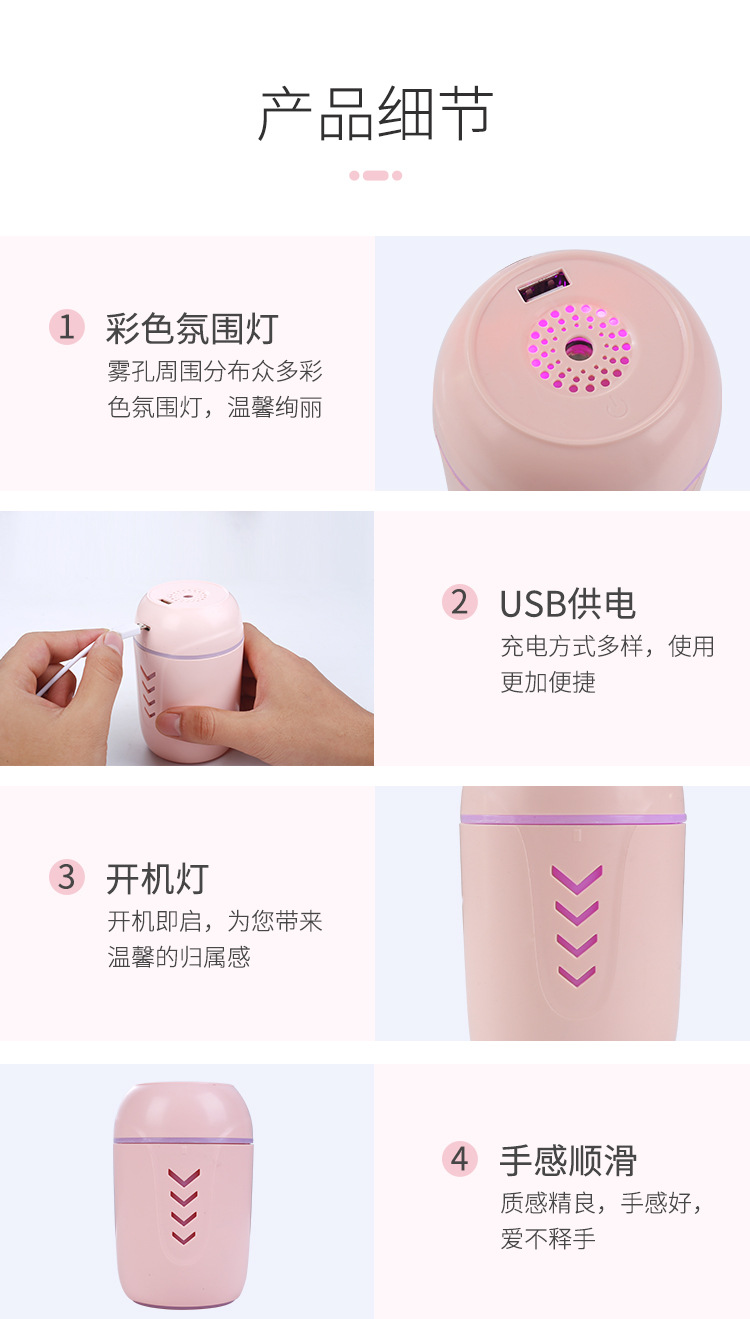 产品细节

1 彩色氛围灯
雾孔周围分布众多彩色氛围灯，温馨绚丽

2 USB供电
充电方式多样，使用更加便捷

3 开机灯
开机即启，为您带来温馨的归属感

4 手感顺滑
质感精良，手感好，爱不释手