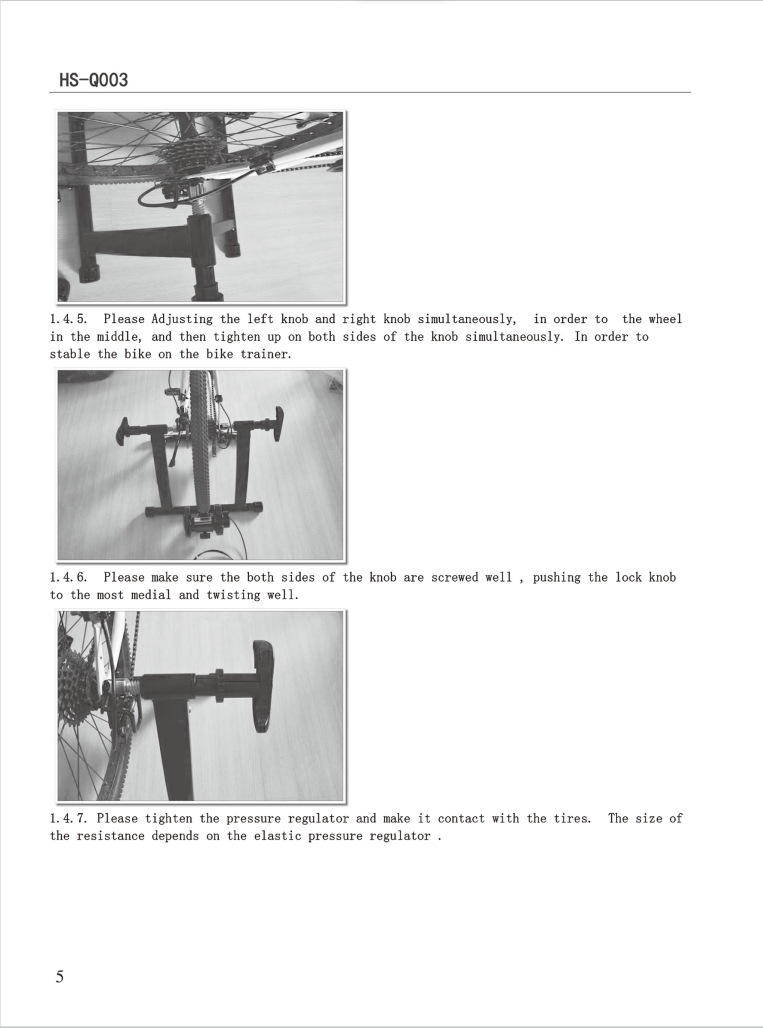 HS-Q003

1.4.5. Please Adjusting the left knob and right knob simultaneously, in order to the wheel in the middle, and then tighten up on both sides of the knob simultaneously. In order to stable the bike on the bike trainer.

1.4.6. Please make sure the both sides of the knob are screwed well , pushing the lock knob to the most medial and twisting well.

1.4.7. Please tighten the pressure regulator and make it contact with the tires. The size of the resistance depends on the elastic pressure regulator .

5