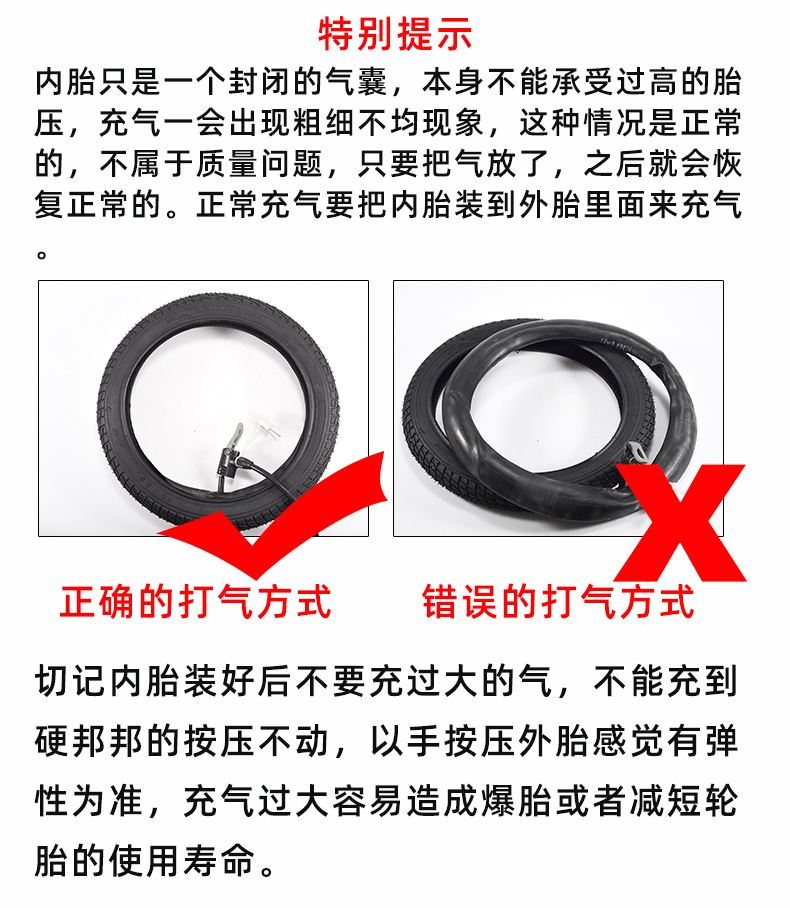 特别提示

内胎只是一个封闭的气囊，本身不能承受过高的胎压，充气一会出现粗细不均现象，这种情况是正常的，不属于质量问题，只要把气放了，之后就会恢复正常的。正常充气要把内胎装到外胎里面来充气。

正确的打气方式

错误的打气方式

切记内胎装好后不要充过大的气，不能充到硬邦邦的按压不动，以手按压外胎感觉有弹性为准，充气过大容易造成爆胎或者减短轮胎的使用寿命。