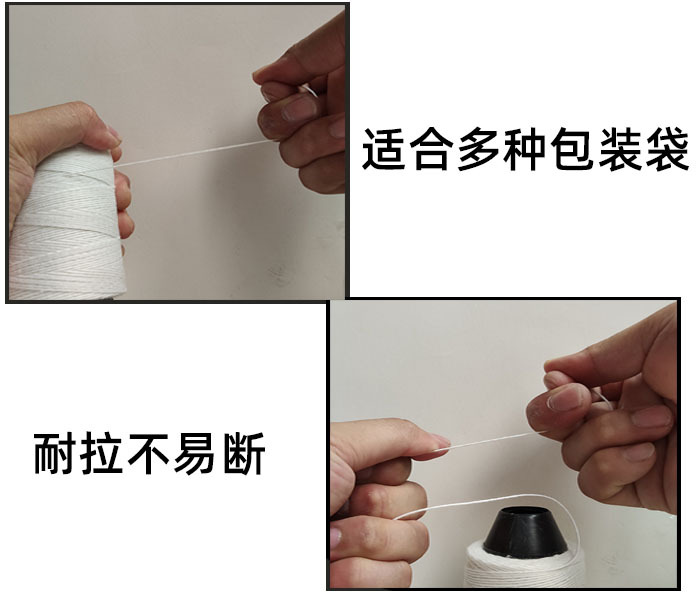 适合多种包装袋

耐拉不易断