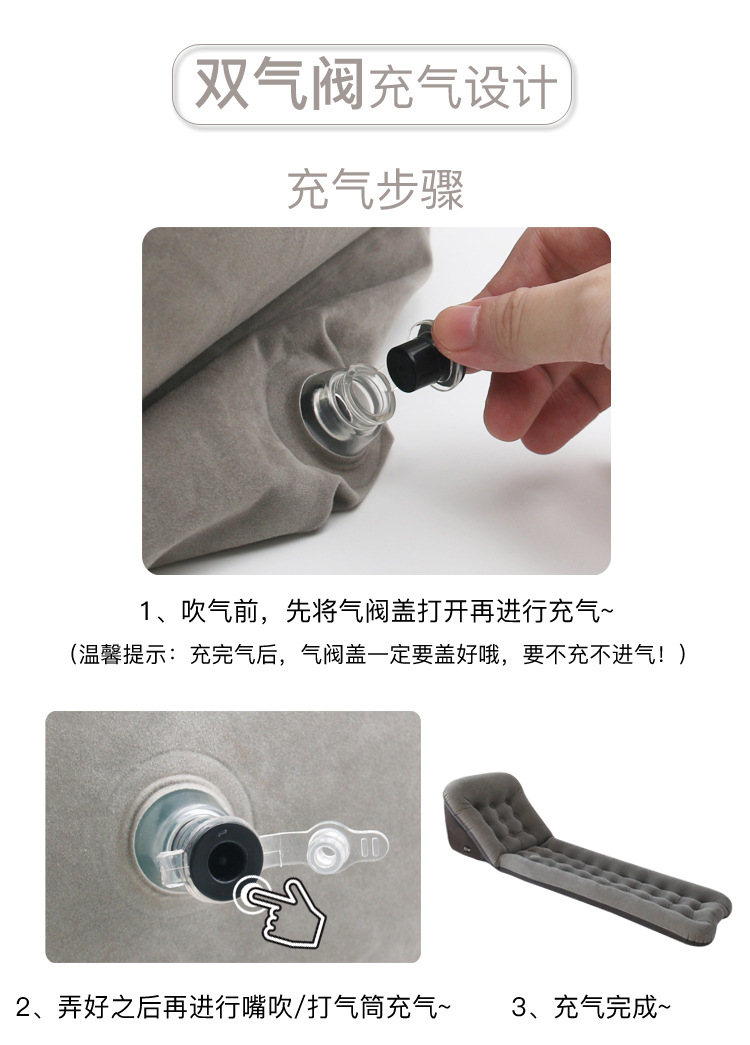 双气阀充气设计

充气步骤

1、吹气前，先将气阀盖打开再进行充气~

（温馨提示：充完气后，气阀盖一定要盖好哦，要不充不进气！）

2、弄好之后再进行嘴吹/打气筒充气~

3、充气完成~